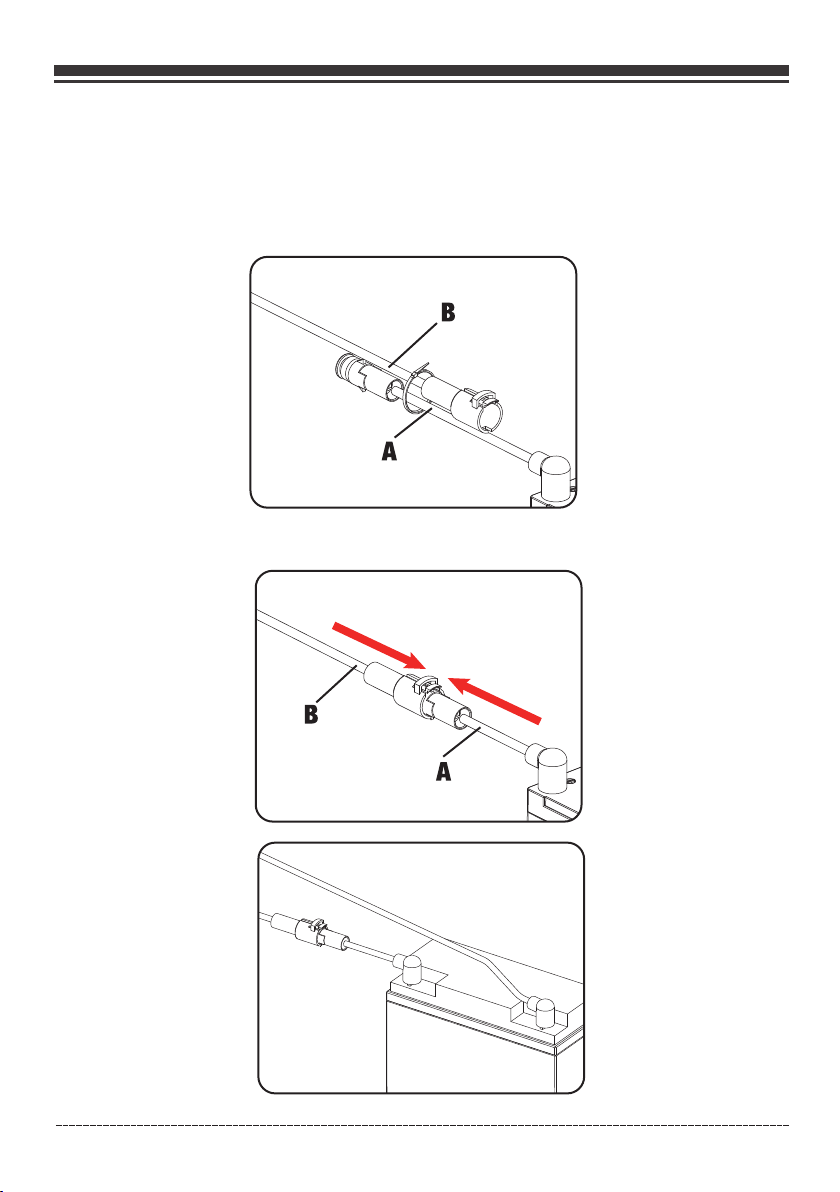 B
A

B
A