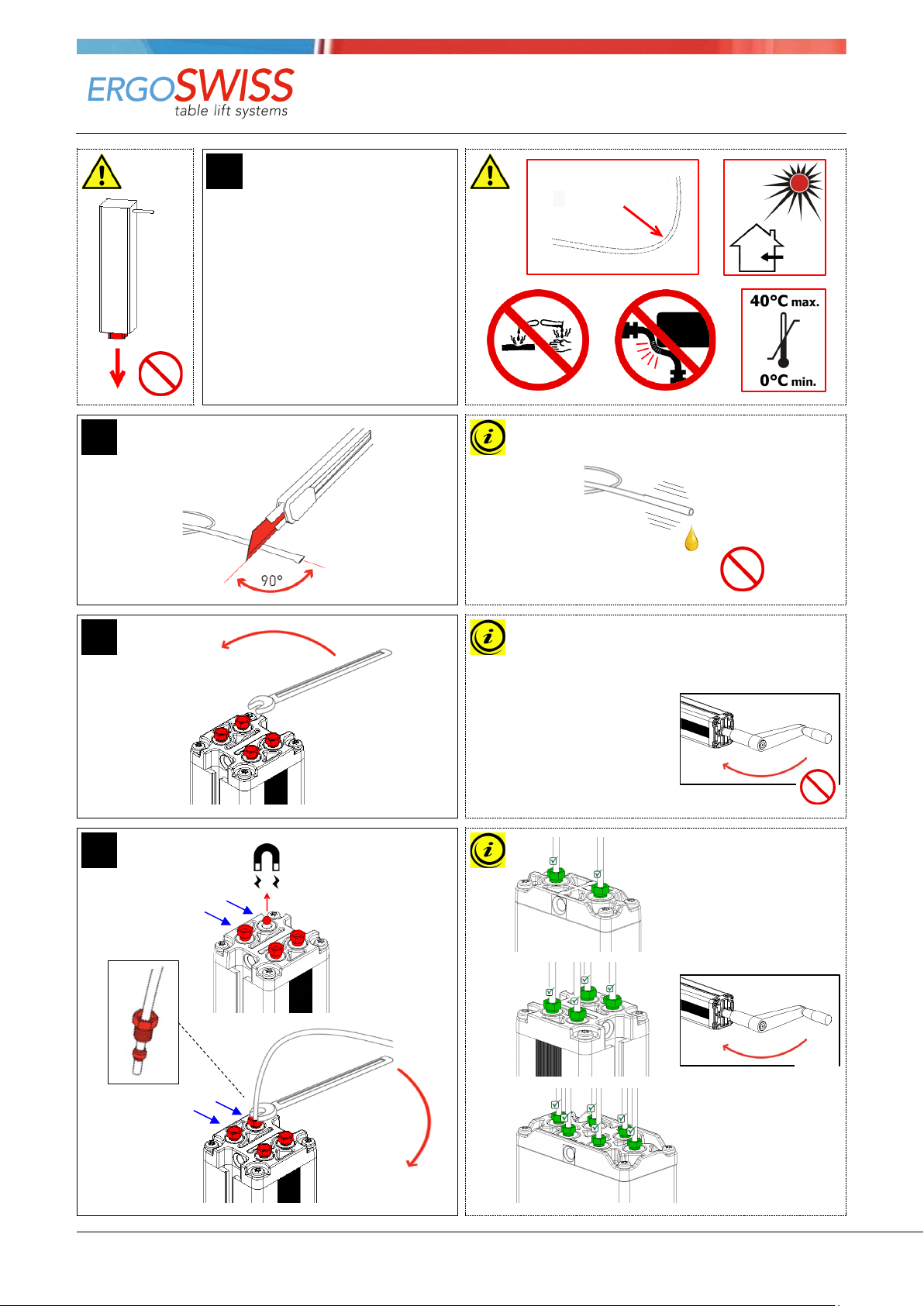 ERGOSWISS
table lift systems

40°C max.
0°C min.

90°