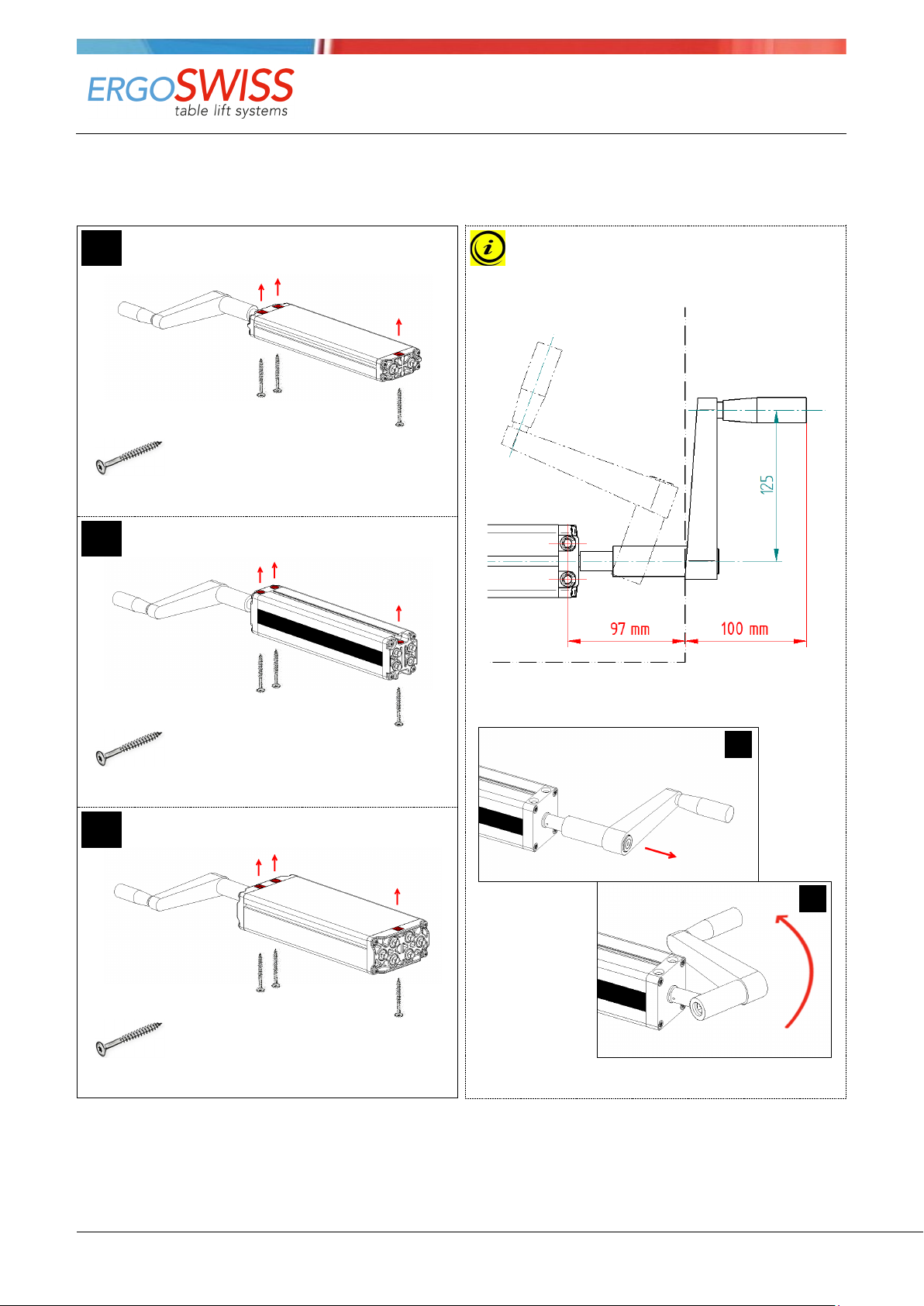 ERGOSWISS
table lift systems

125

97 mm

100 mm