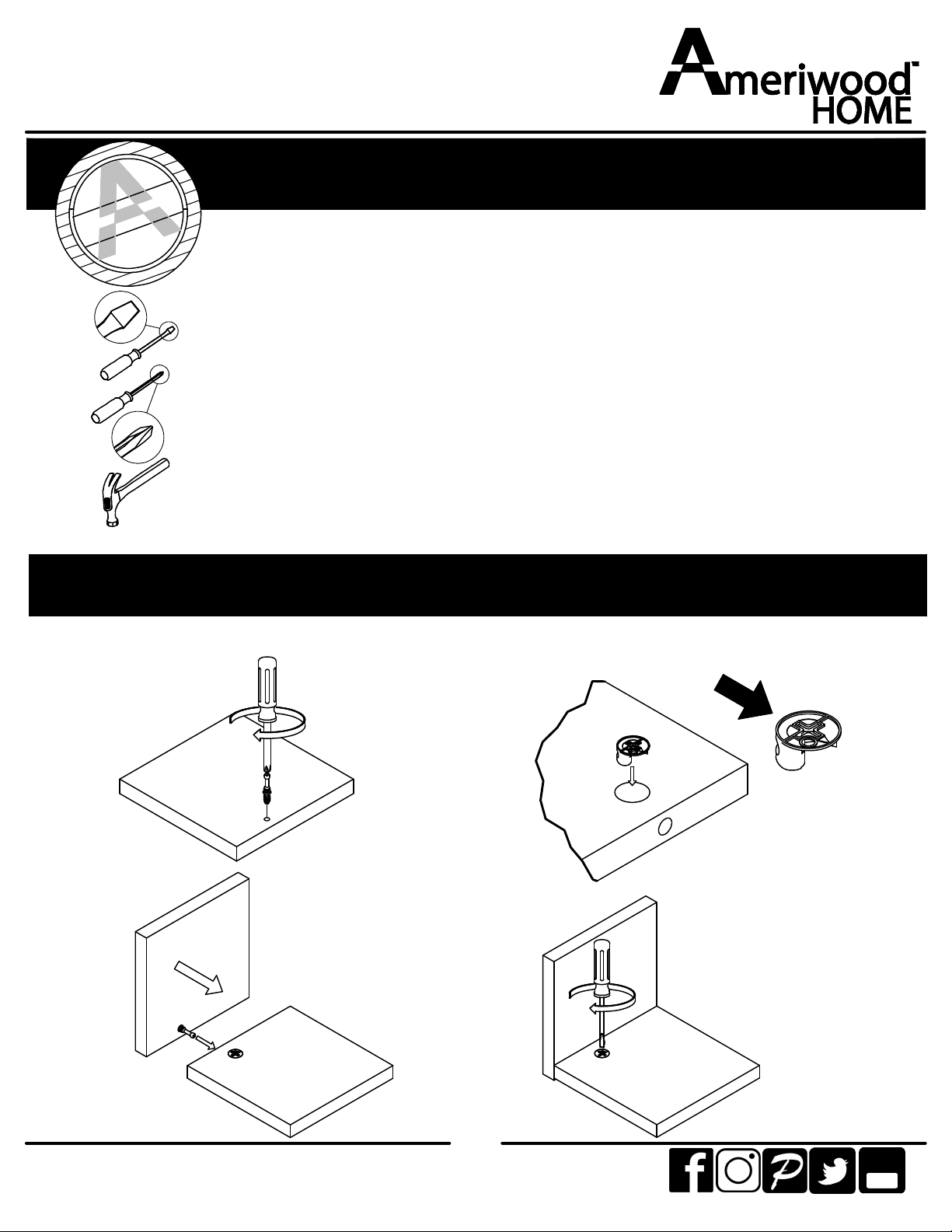 Ameriwood™
HOME