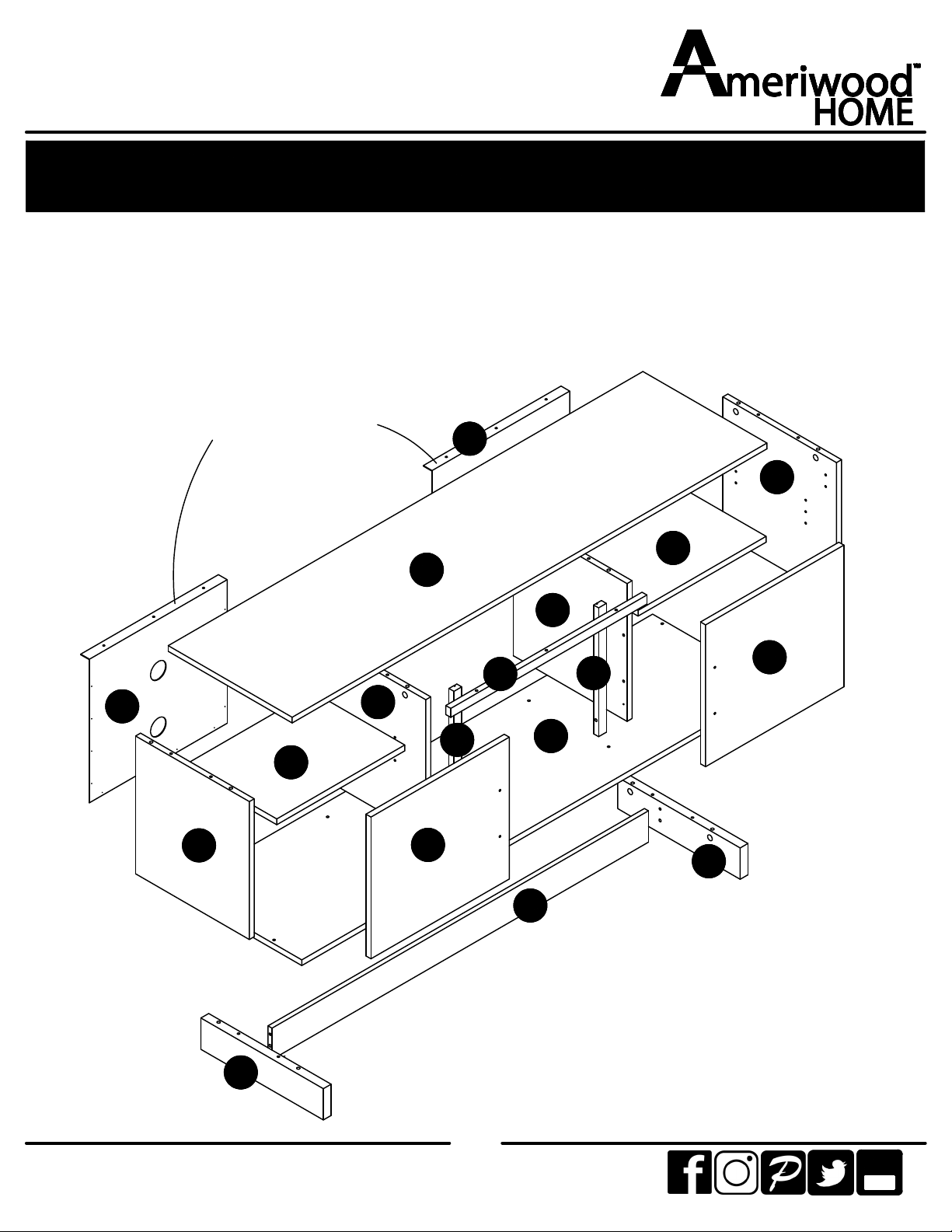 Ameriwood™ HOME