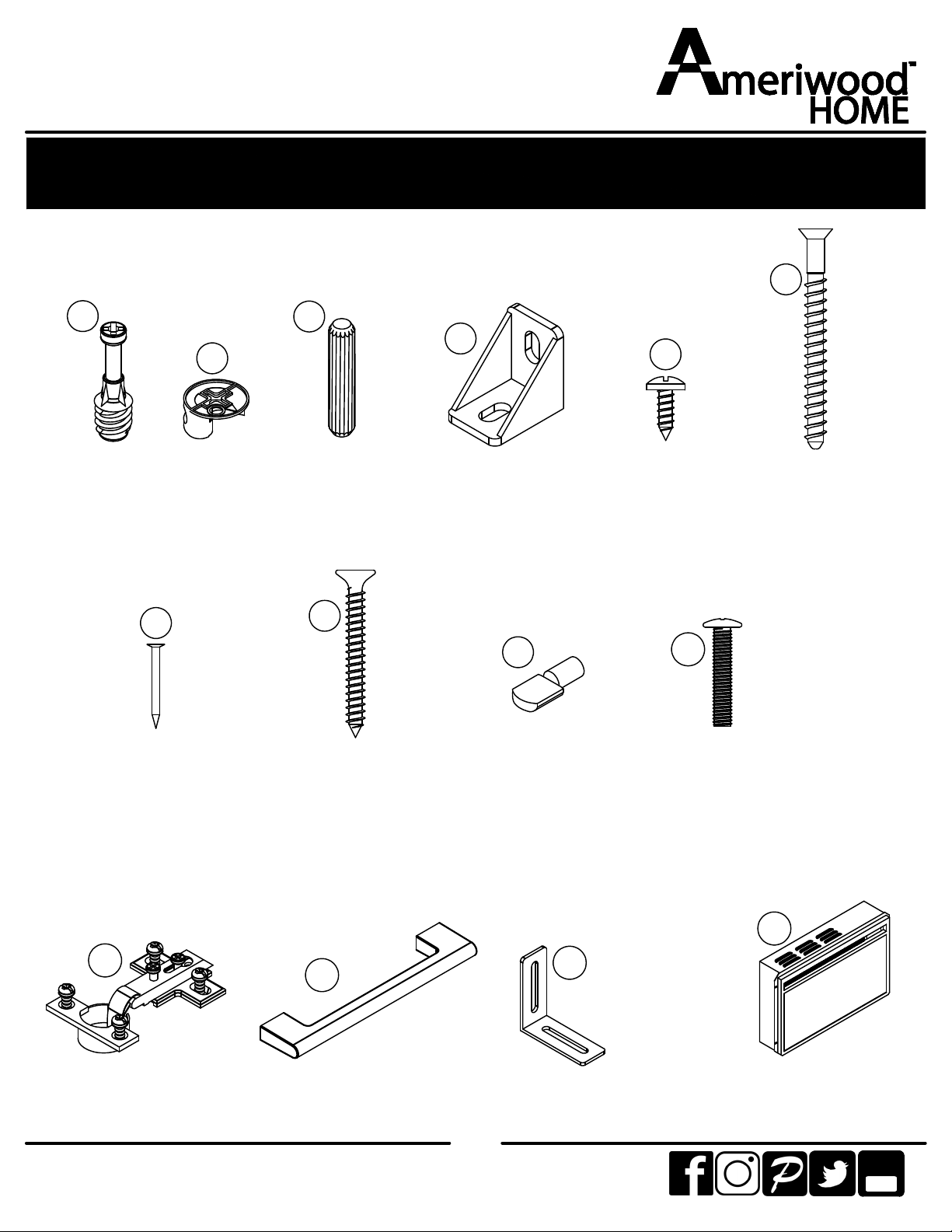 Ameriwood™ HOME