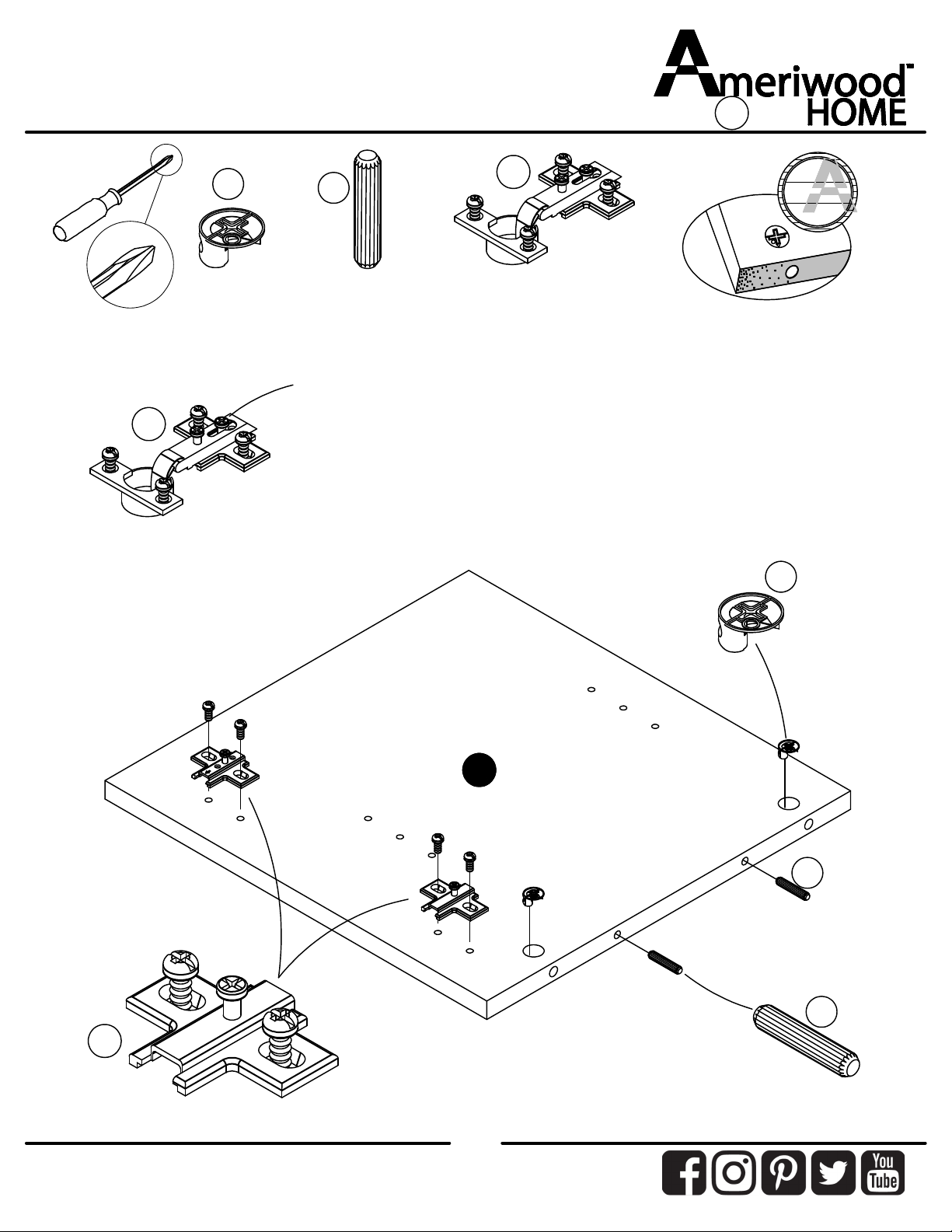 Ameriwood™ HOME

You Tube