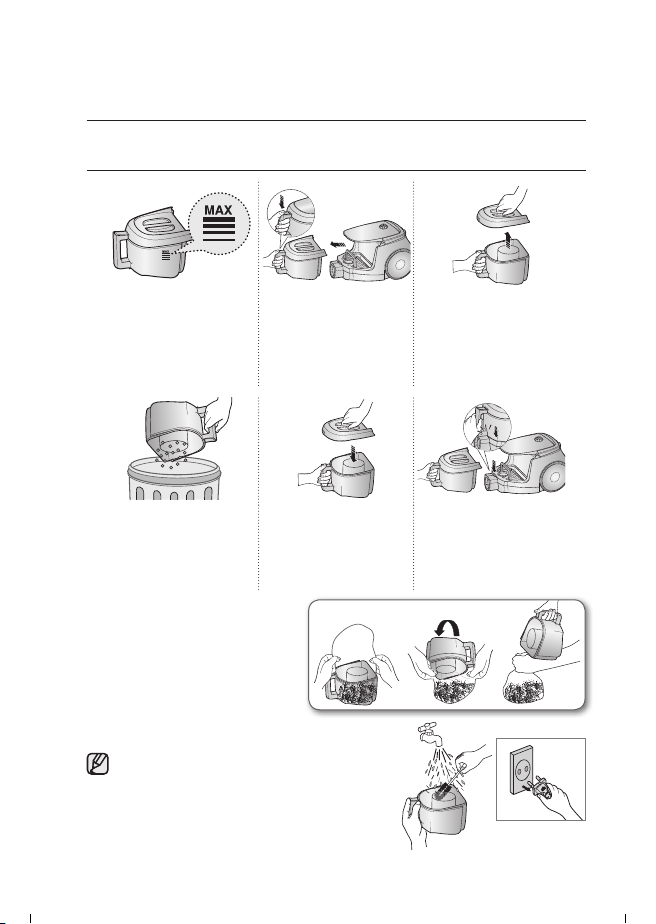 MAX