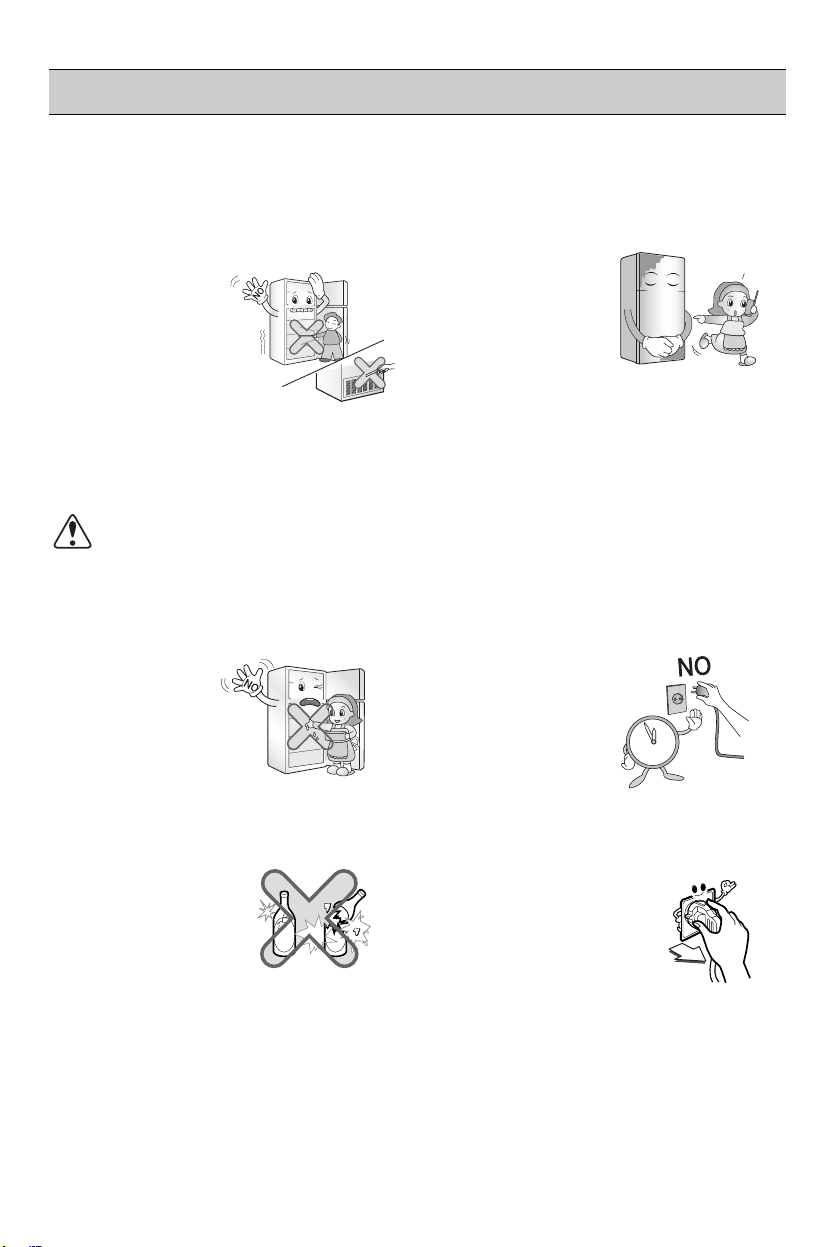 NO

NO

NO