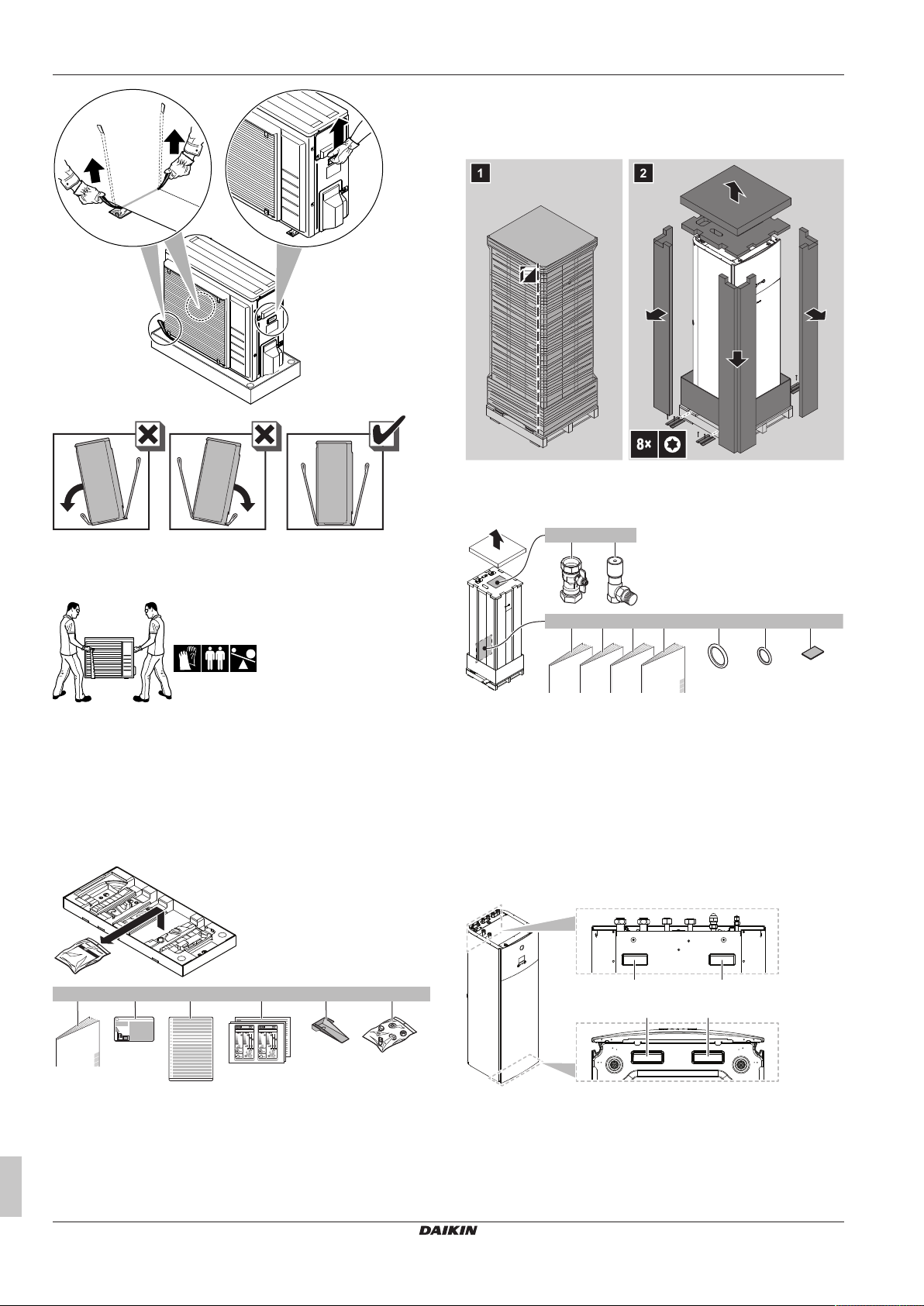 1

2

8×

DAIKIN