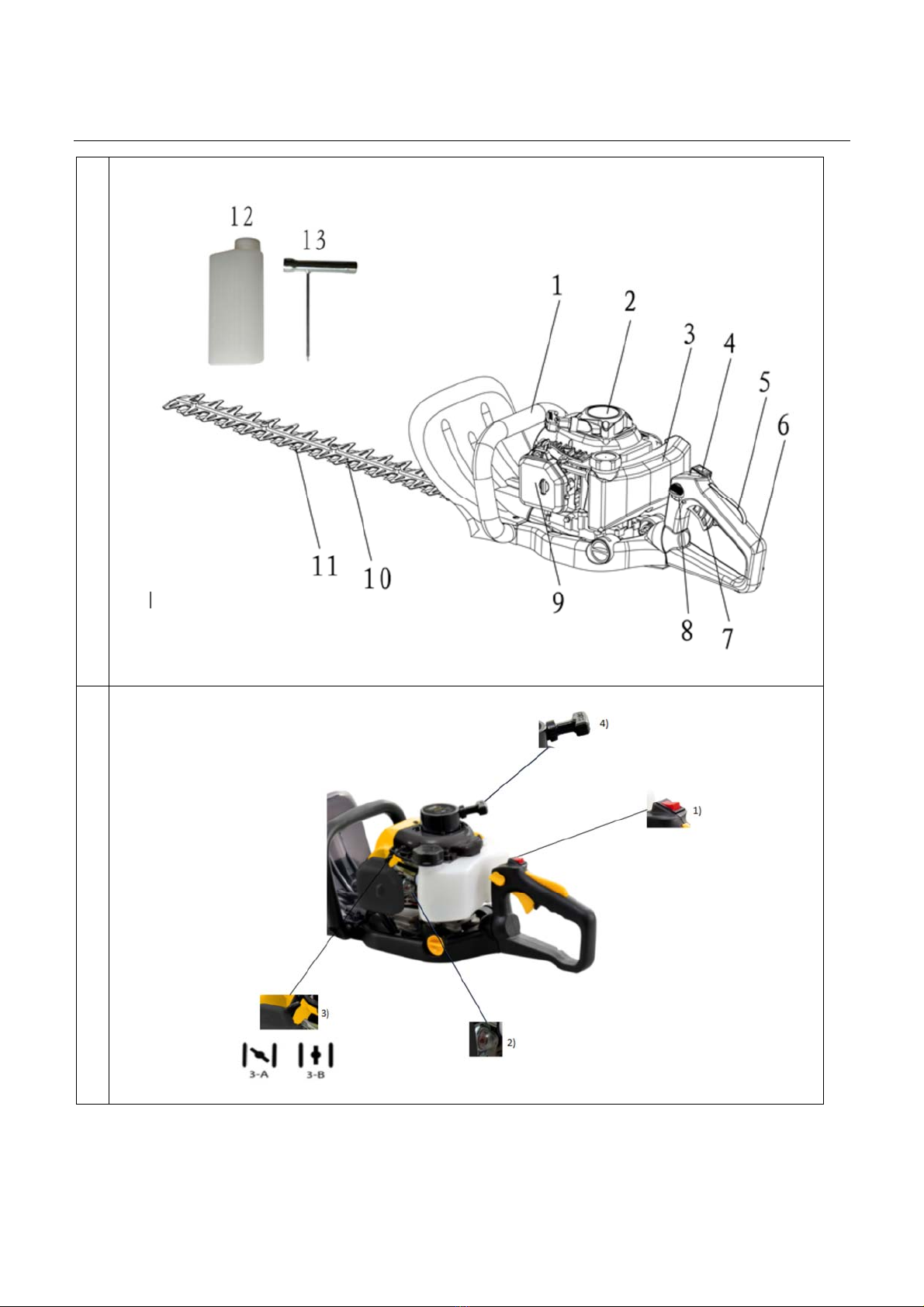 12
13
1
2
3
4
5
6
11
10
9
8
7

4)
1)
3)
2)
3-A
3-B