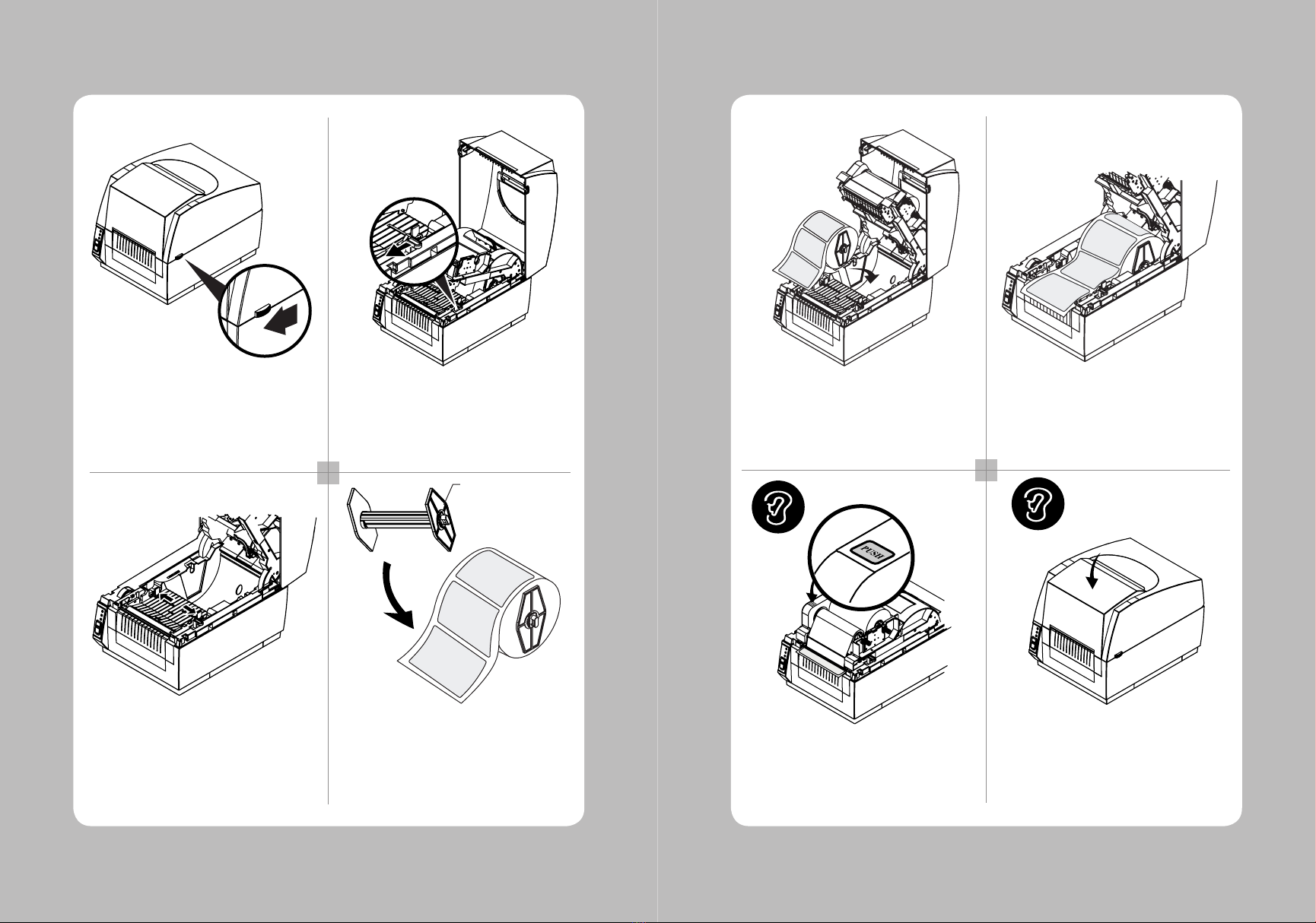 PUSH