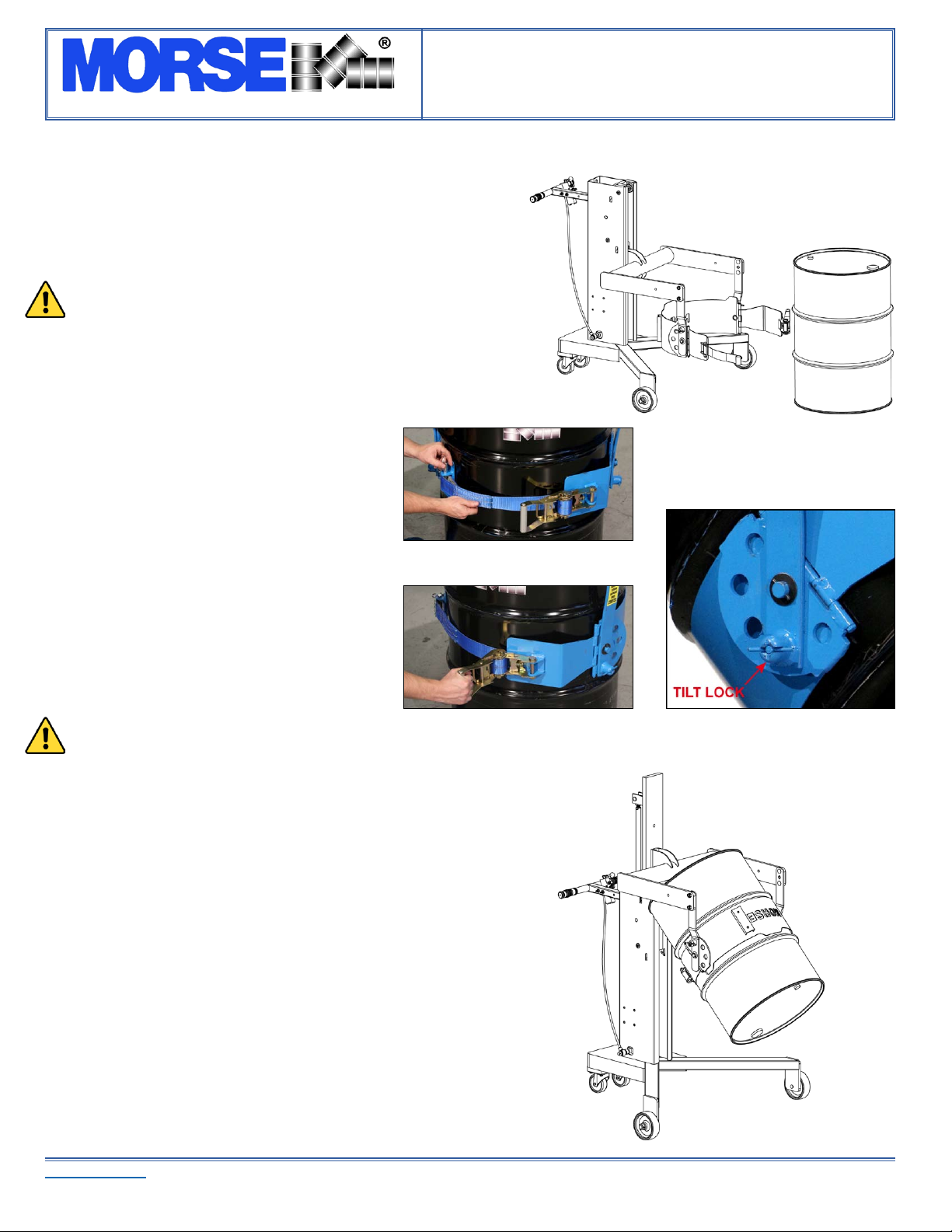 MORSE®

TILT LOCK

MORSE