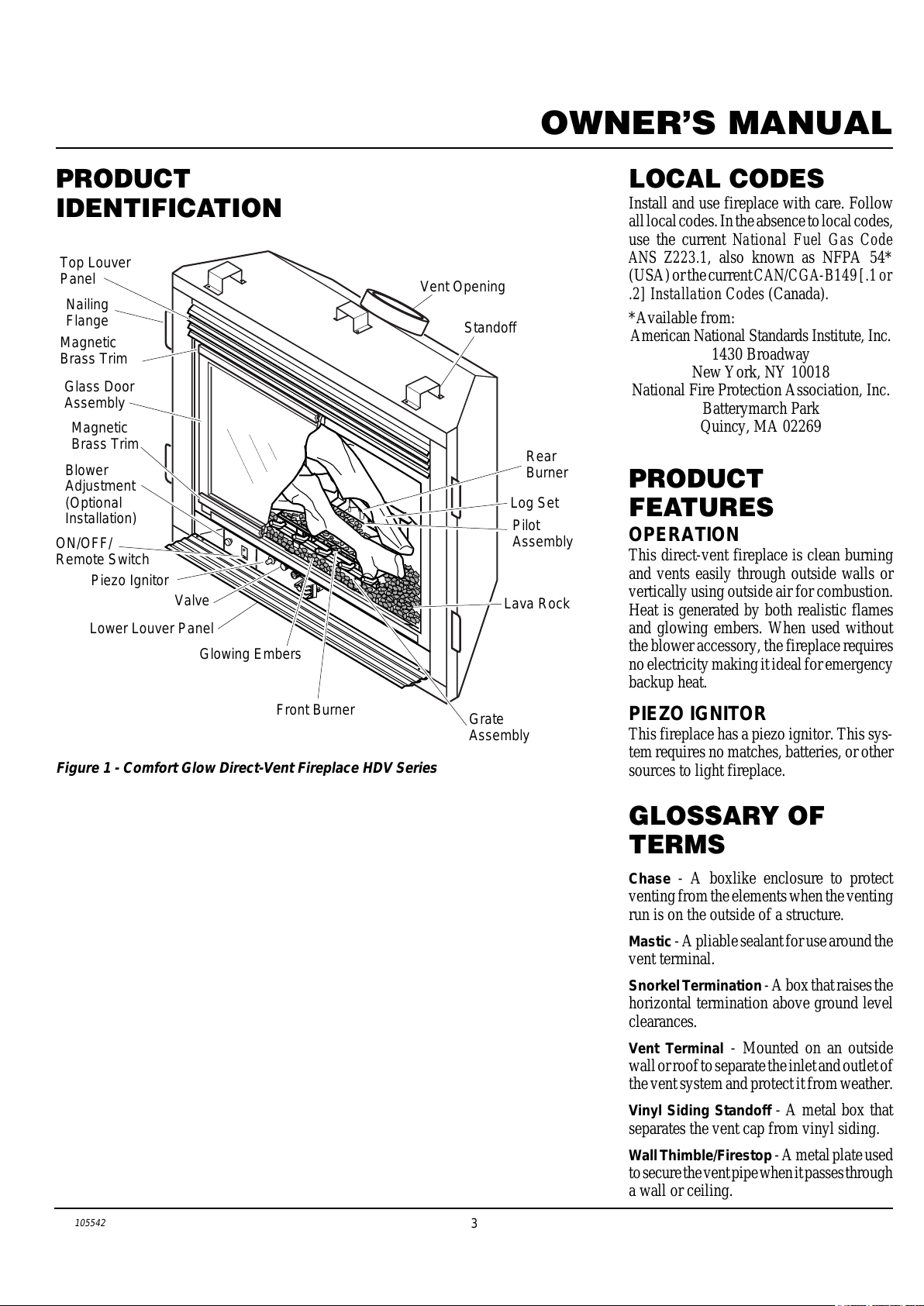 OWNER'S MANUAL

PRODUCT IDENTIFICATION

Top Louver Panel
Nailing Flange
Magnetic Brass Trim
Glass Door Assembly
Magnetic Brass Trim
Blower Adjustment (Optional Installation)
ON/OFF/ Remote Switch
Piezo Ignitor
Valve
Lower Louver Panel
Glowing Embers
Front Burner
Vent Opening
Standoff
Rear Burner
Log Set
Pilot Assembly
Lava Rock
Grate Assembly

Figure 1 - Comfort Glow Direct-Vent Fireplace HDV Series

LOCAL CODES

Install and use fireplace with care. Follow all local codes. In the absence to local codes, use the current National Fuel Gas Code ANS Z223.1, also known as NFPA 54* (USA) or the current CAN/CGA-B149 [.1 or .2] Installation Codes (Canada).

*Available from:
American National Standards Institute, Inc.
1430 Broadway
New York, NY 10018
National Fire Protection Association, Inc.
Batterymarch Park
Quincy, MA 02269

PRODUCT FEATURES

OPERATION

This direct-vent fireplace is clean burning and vents easily through outside walls or vertically using outside air for combustion. Heat is generated by both realistic flames and glowing embers. When used without the blower accessory, the fireplace requires no electricity making it ideal for emergency backup heat.

PIEZO IGNITOR

This fireplace has a piezo ignitor. This system requires no matches, batteries, or other sources to light fireplace.

GLOSSARY OF TERMS

Chase - A boxlike enclosure to protect venting from the elements when the venting run is on the outside of a structure.

Mastic - A pliable sealant for use around the vent terminal.

Snorkel Termination - A box that raises the horizontal termination above ground level clearances.

Vent Terminal - Mounted on an outside wall or roof to separate the inlet and outlet of the vent system and protect it from weather.

Vinyl Siding Standoff - A metal box that separates the vent cap from vinyl siding.

Wall Thimble/Firestop - A metal plate used to secure the vent pipe when it passes through a wall or ceiling.

105542
3