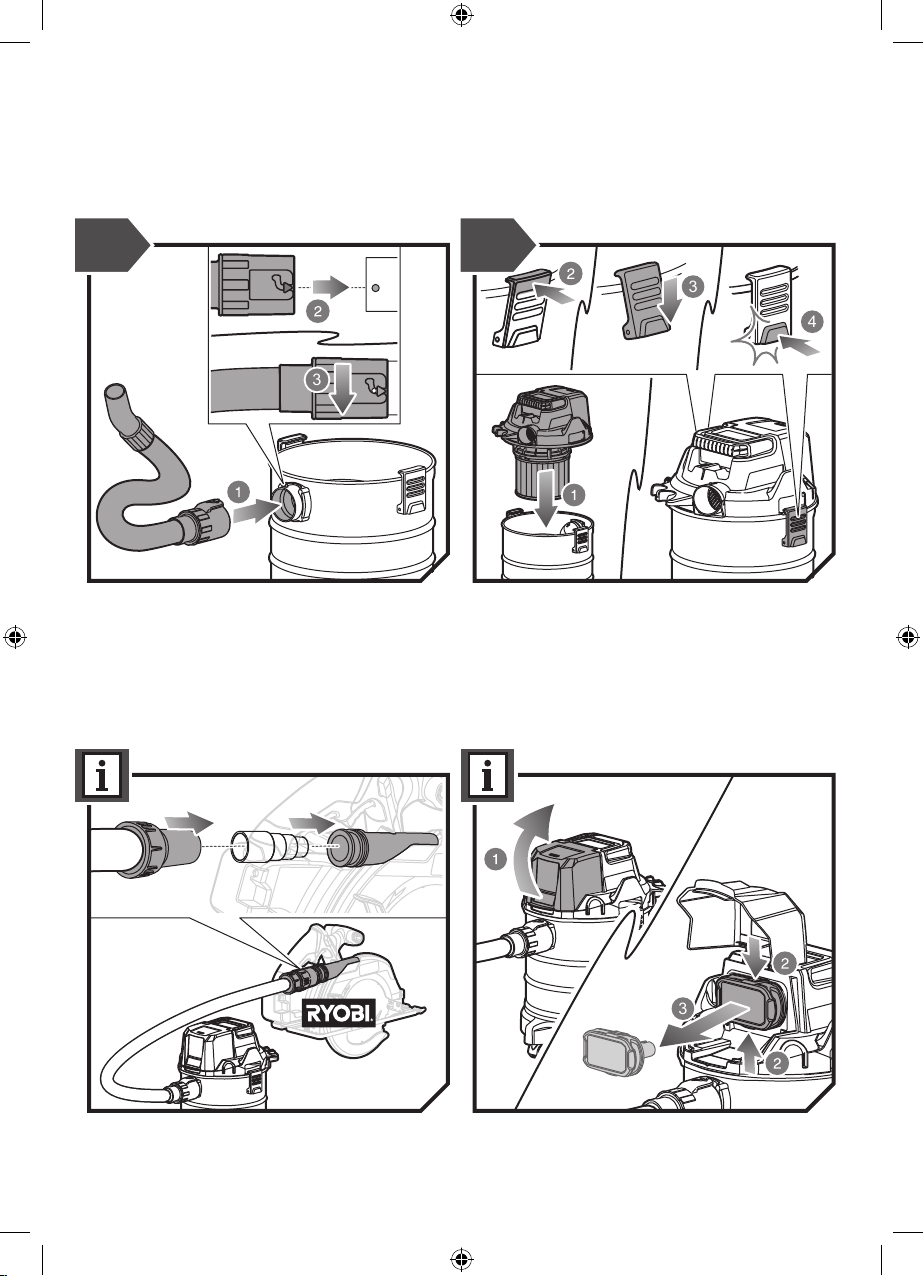 2
3
1

2
3
4
1

i

RYOBI

i

1
2
3
2