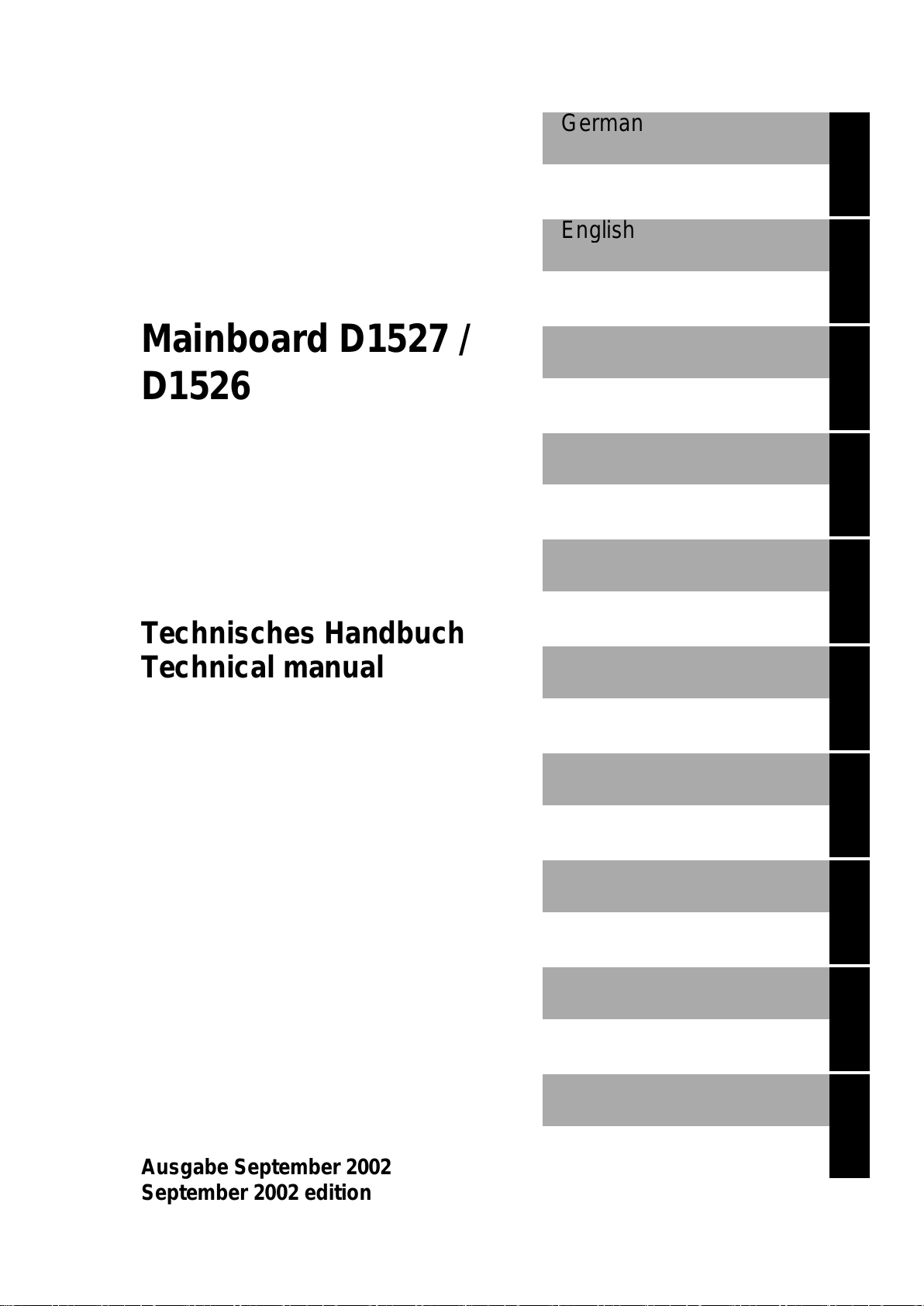 German

English

Mainboard D1527 / D1526

Technisches Handbuch
Technical manual

Ausgabe September 2002
September 2002 edition