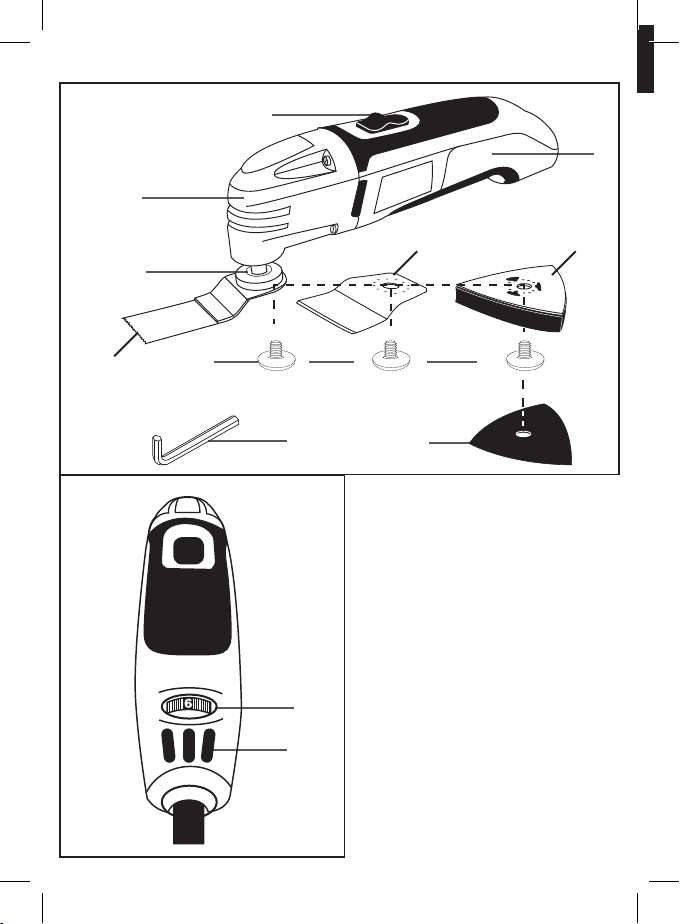 6