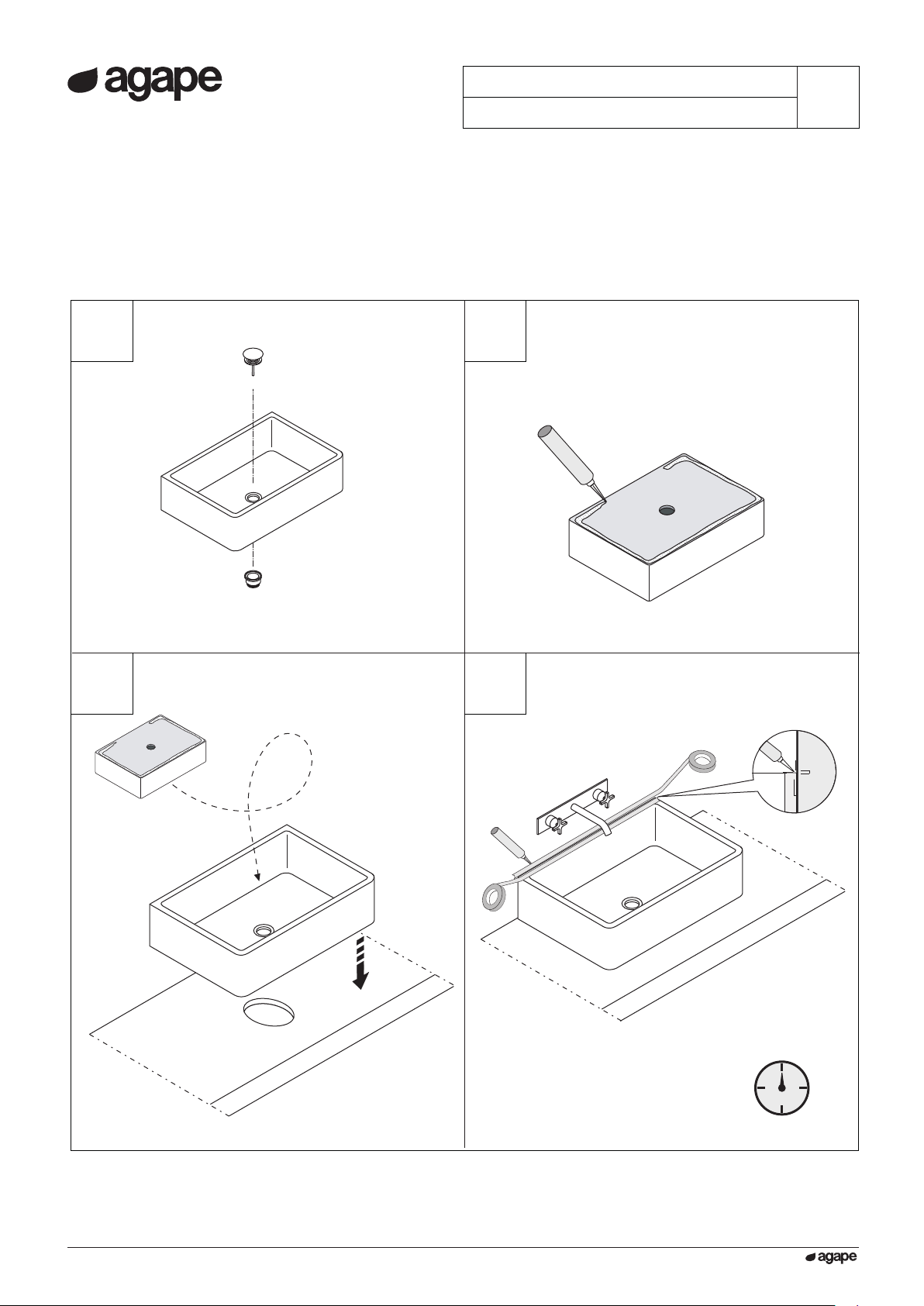 agape

agape