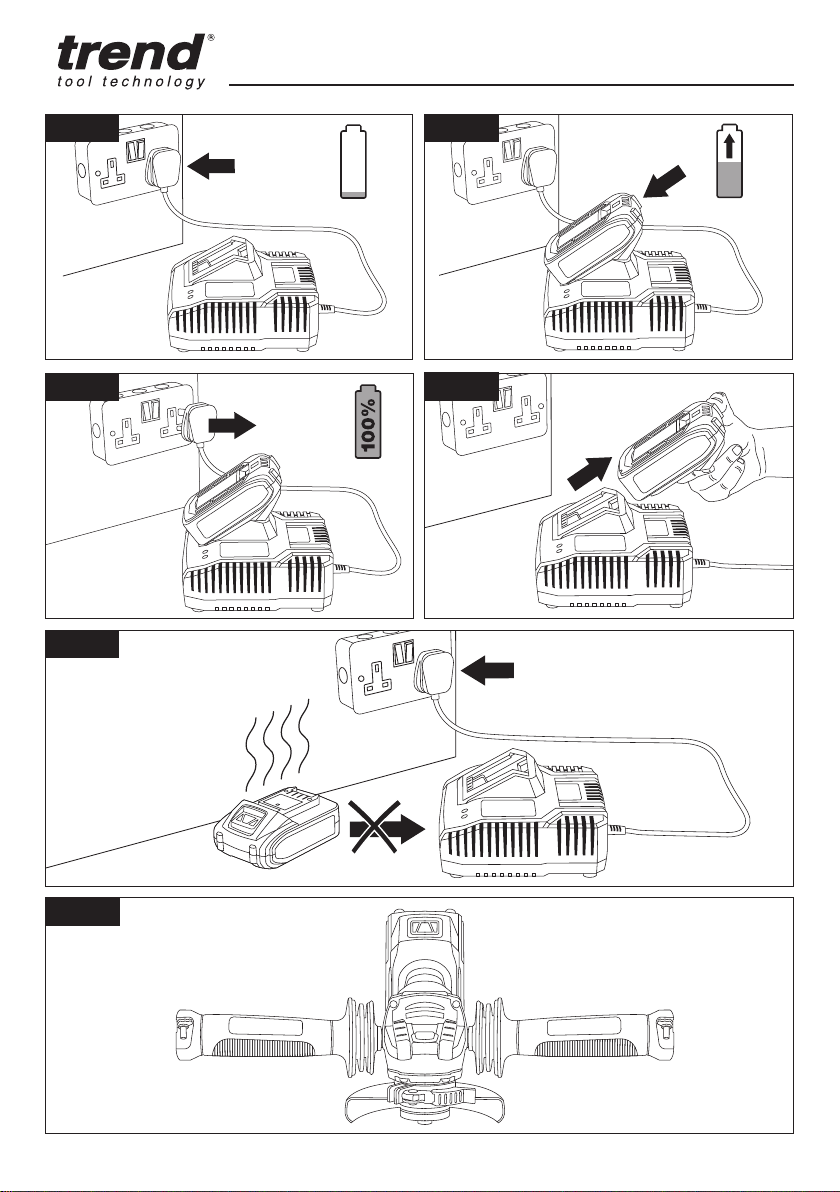 trend®
tool technology

100%