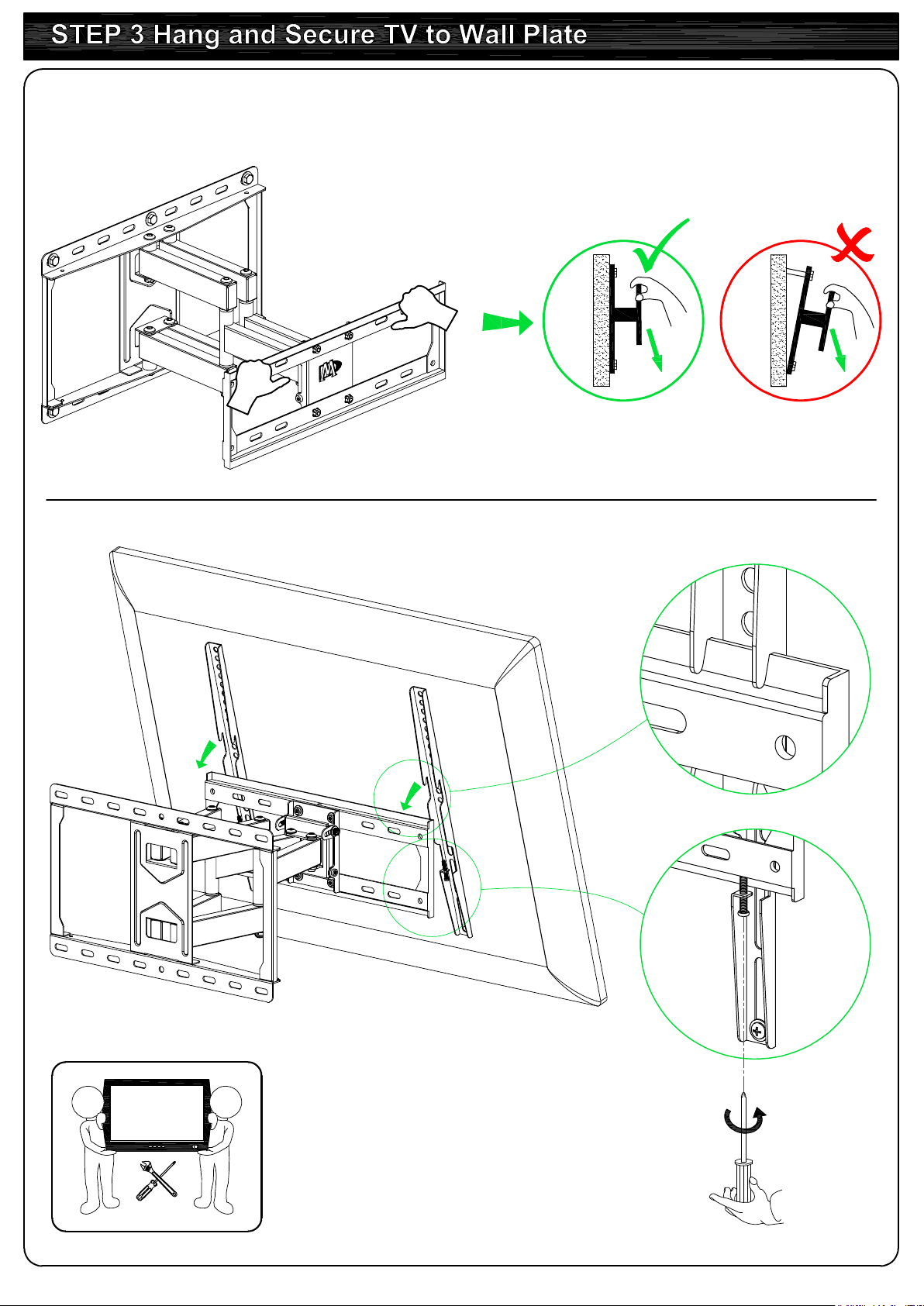 STEP 3 Hang and Secure TV to Wall Plate