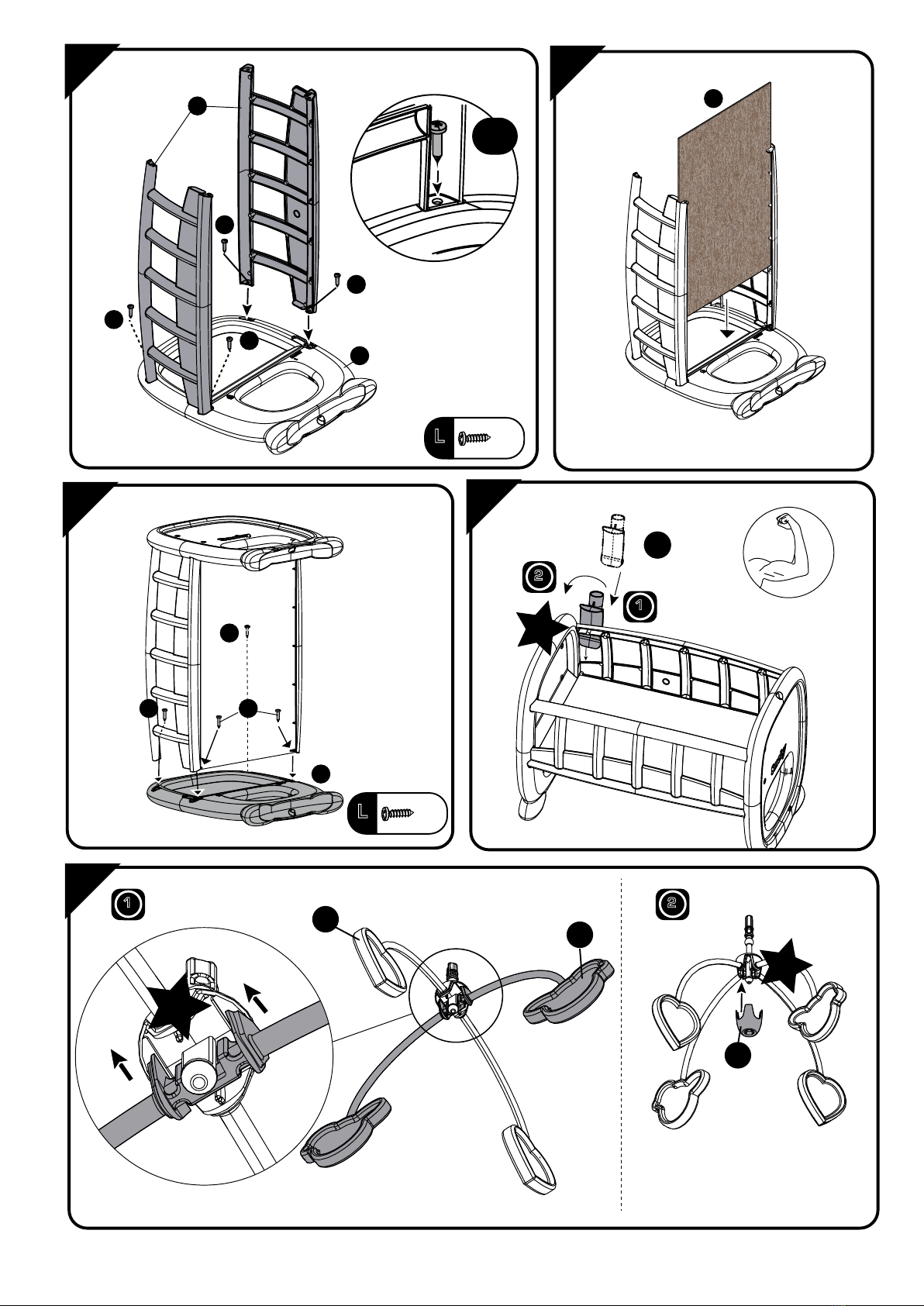 L

L

2

1

1

2