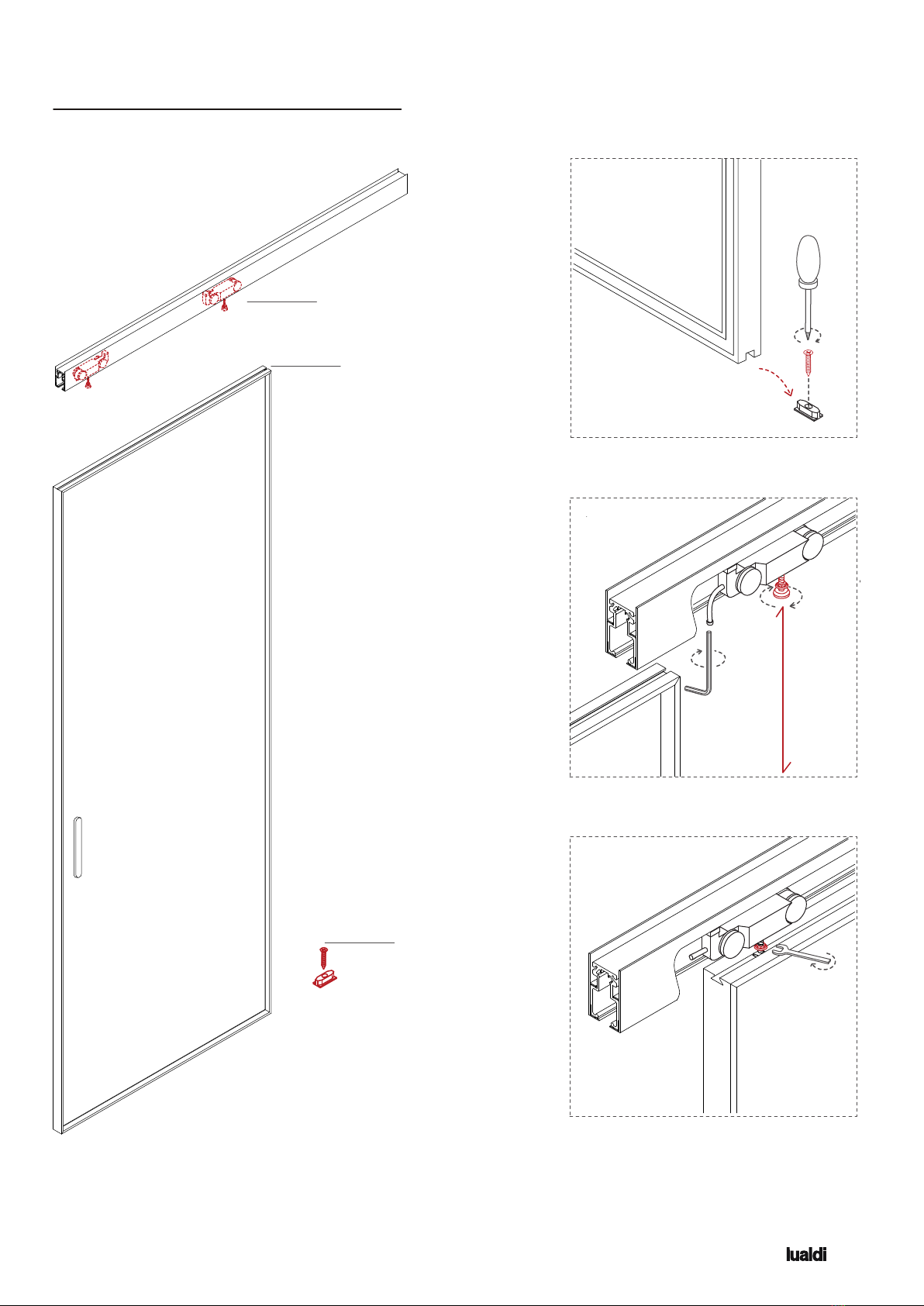 lualdi