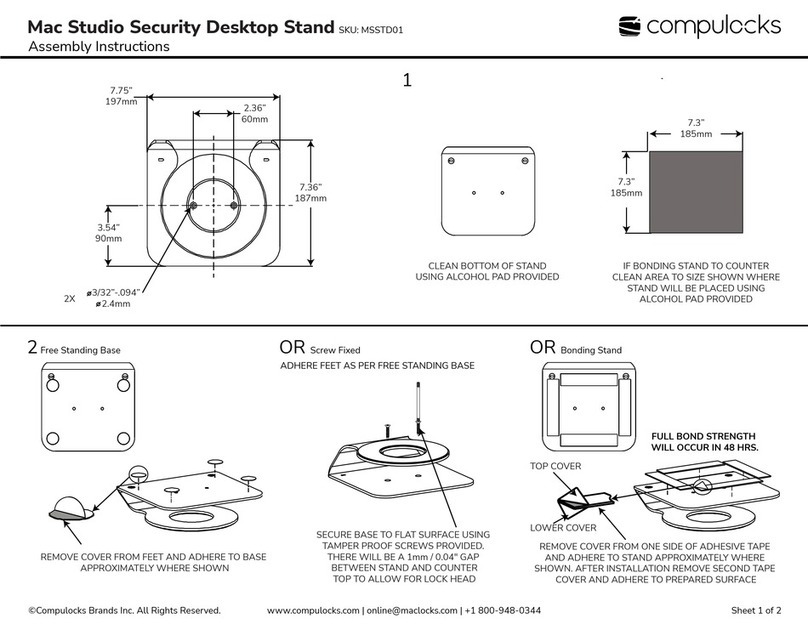 Mac Studio Security Desktop Stand SKU: MSSTD01
Assembly Instructions

compulocks

7.75"
197mm

2.36"
60mm

7.36"
187mm

3.54"
90mm

2X ø3/32"-.094"
ø2.4mm

1

CLEAN BOTTOM OF STAND USING ALCOHOL PAD PROVIDED

7.3"
185mm

7.3"
185mm

IF BONDING STAND TO COUNTER CLEAN AREA TO SIZE SHOWN WHERE STAND WILL BE PLACED USING ALCOHOL PAD PROVIDED

2 Free Standing Base

REMOVE COVER FROM FEET AND ADHERE TO BASE APPROXIMATELY WHERE SHOWN

OR Screw Fixed

ADHERE FEET AS PER FREE STANDING BASE

SECURE BASE TO FLAT SURFACE USING TAMPER PROOF SCREWS PROVIDED. THERE WILL BE A 1mm / 0.04" GAP BETWEEN STAND AND COUNTER TOP TO ALLOW FOR LOCK HEAD

OR Bonding Stand

FULL BOND STRENGTH WILL OCCUR IN 48 HRS.

TOP COVER

LOWER COVER

REMOVE COVER FROM ONE SIDE OF ADHESIVE TAPE AND ADHERE TO STAND APPROXIMATELY WHERE SHOWN. AFTER INSTALLATION REMOVE SECOND TAPE COVER AND ADHERE TO PREPARED SURFACE

©Compulocks Brands Inc. All Rights Reserved.

www.compulocks.com | online@maclocks.com | +1 800-948-0344

Sheet 1 of 2