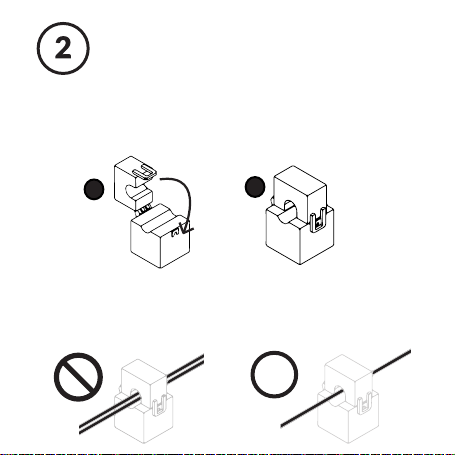 2