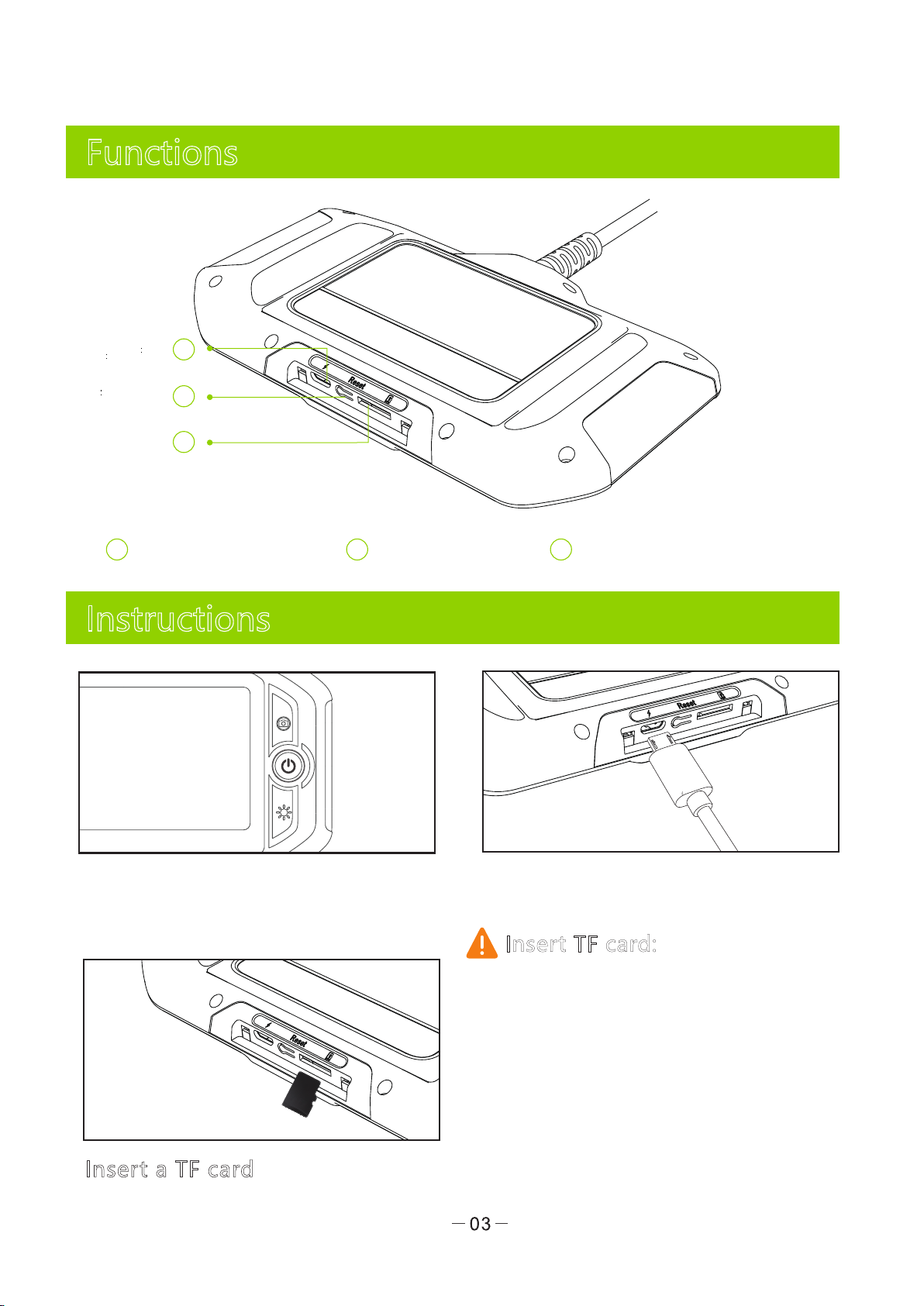 Functions

Reset

Instructions

Reset

Insert TF card:

Reset

Insert a TF card

— 03 —