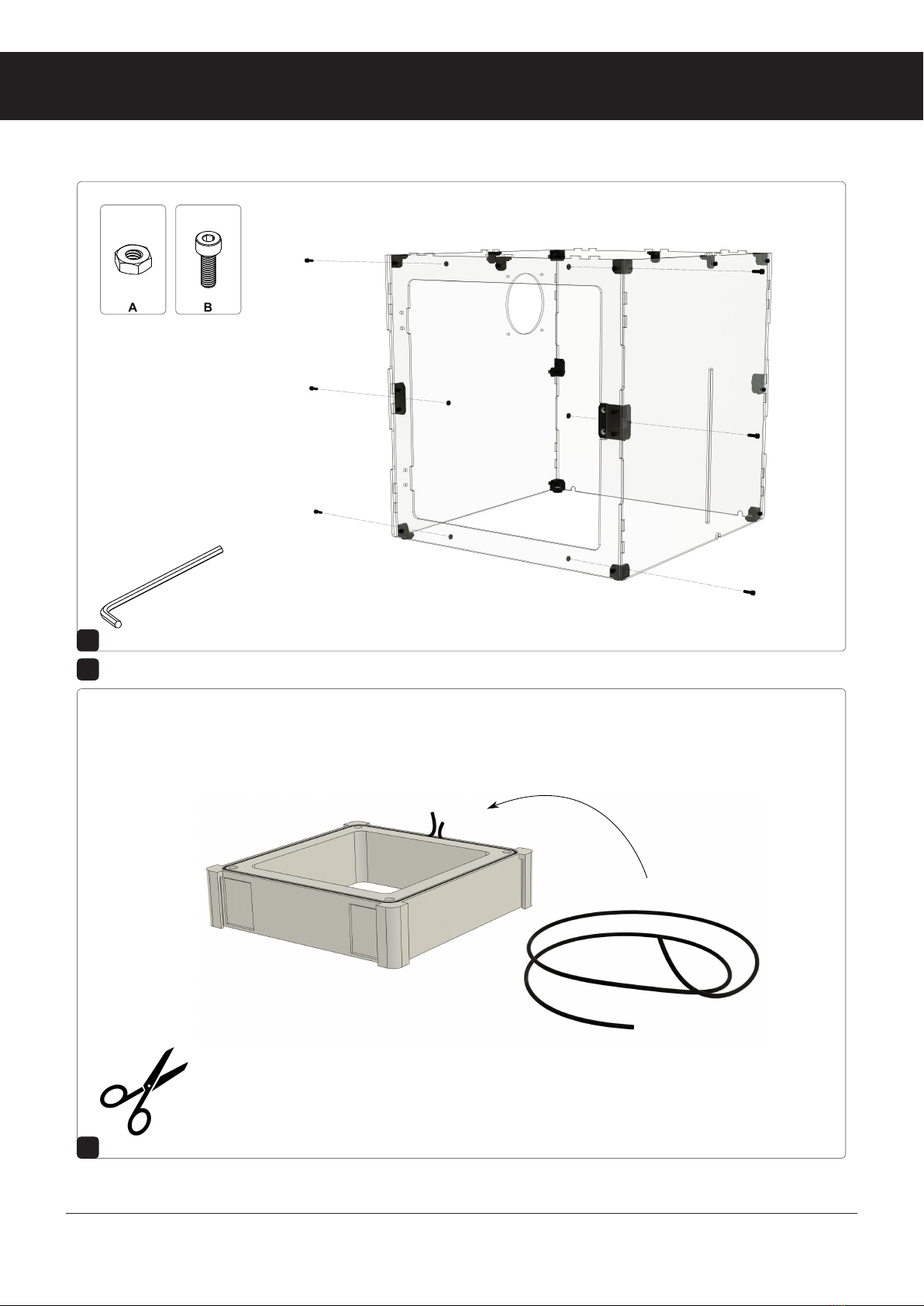 A

B