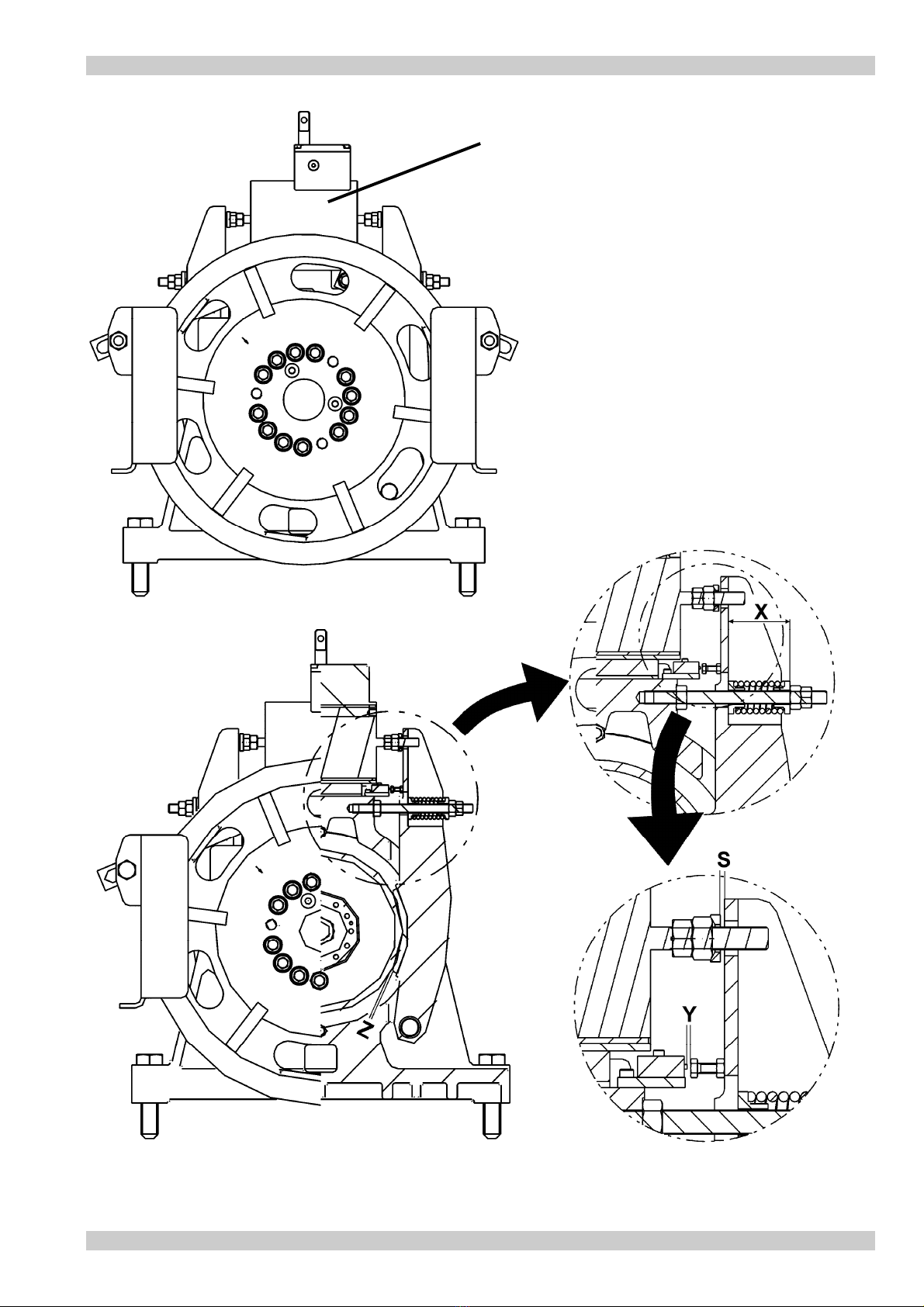 X

S

Y

Z