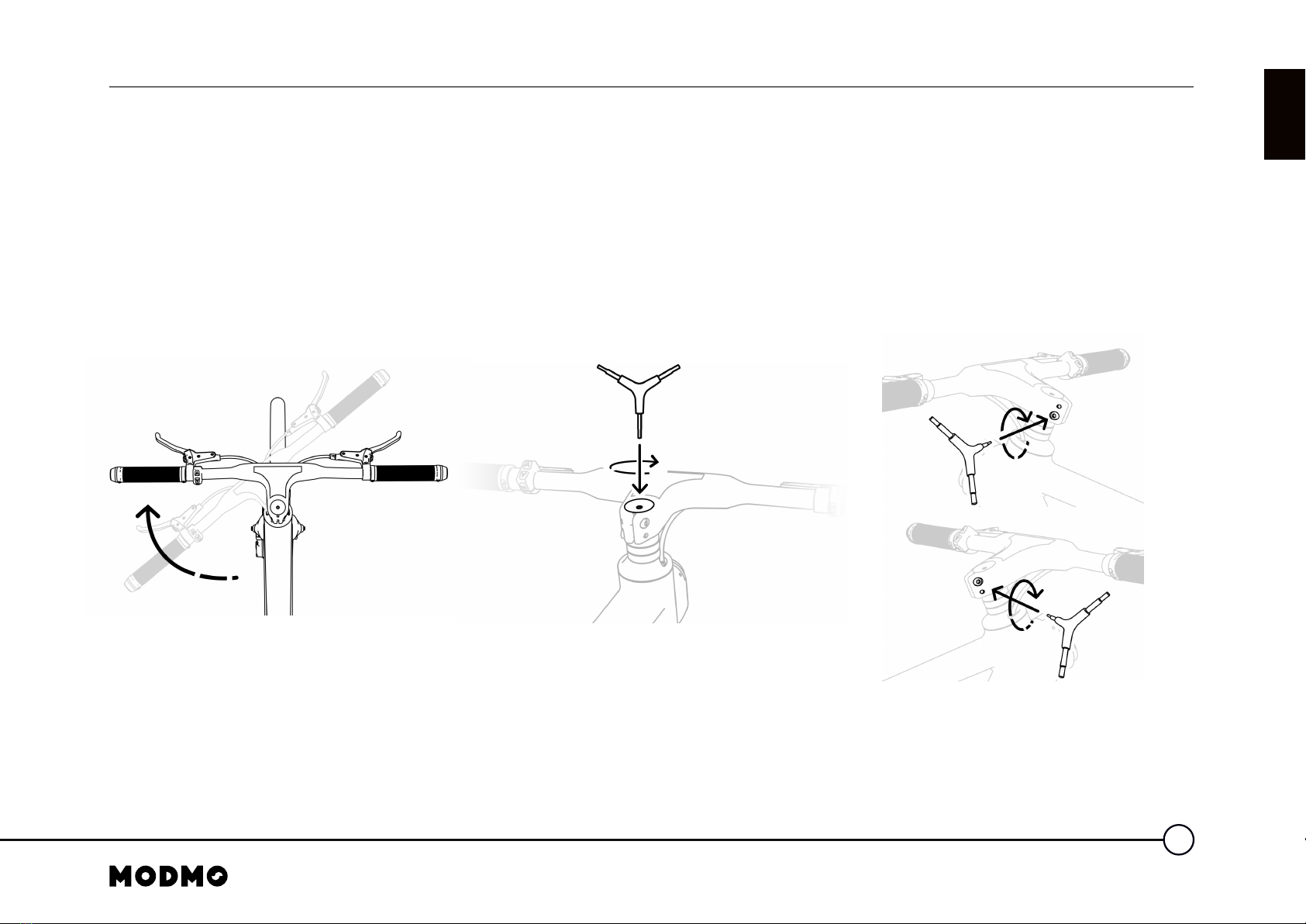 MODMO