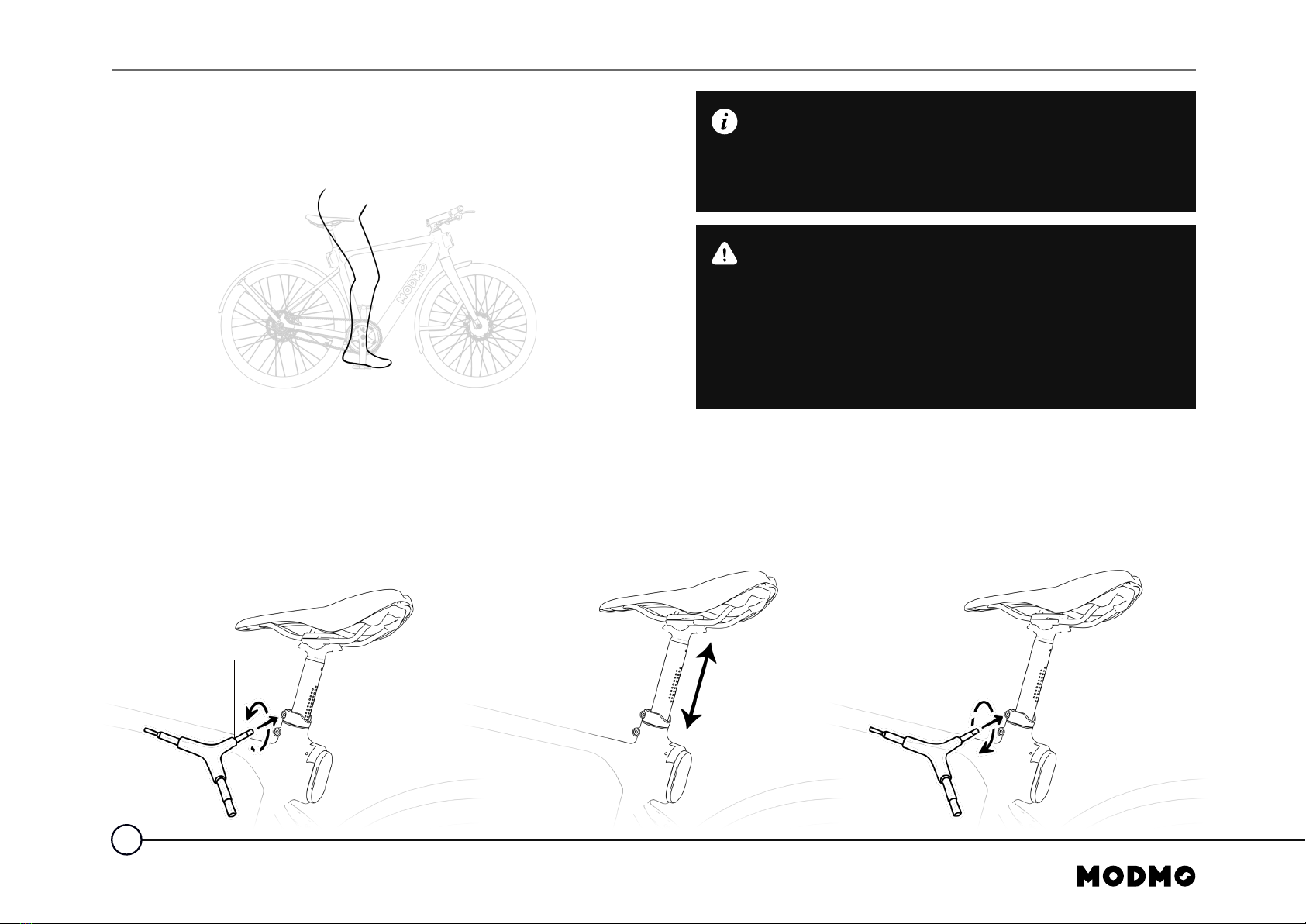 MODMO

MODMO