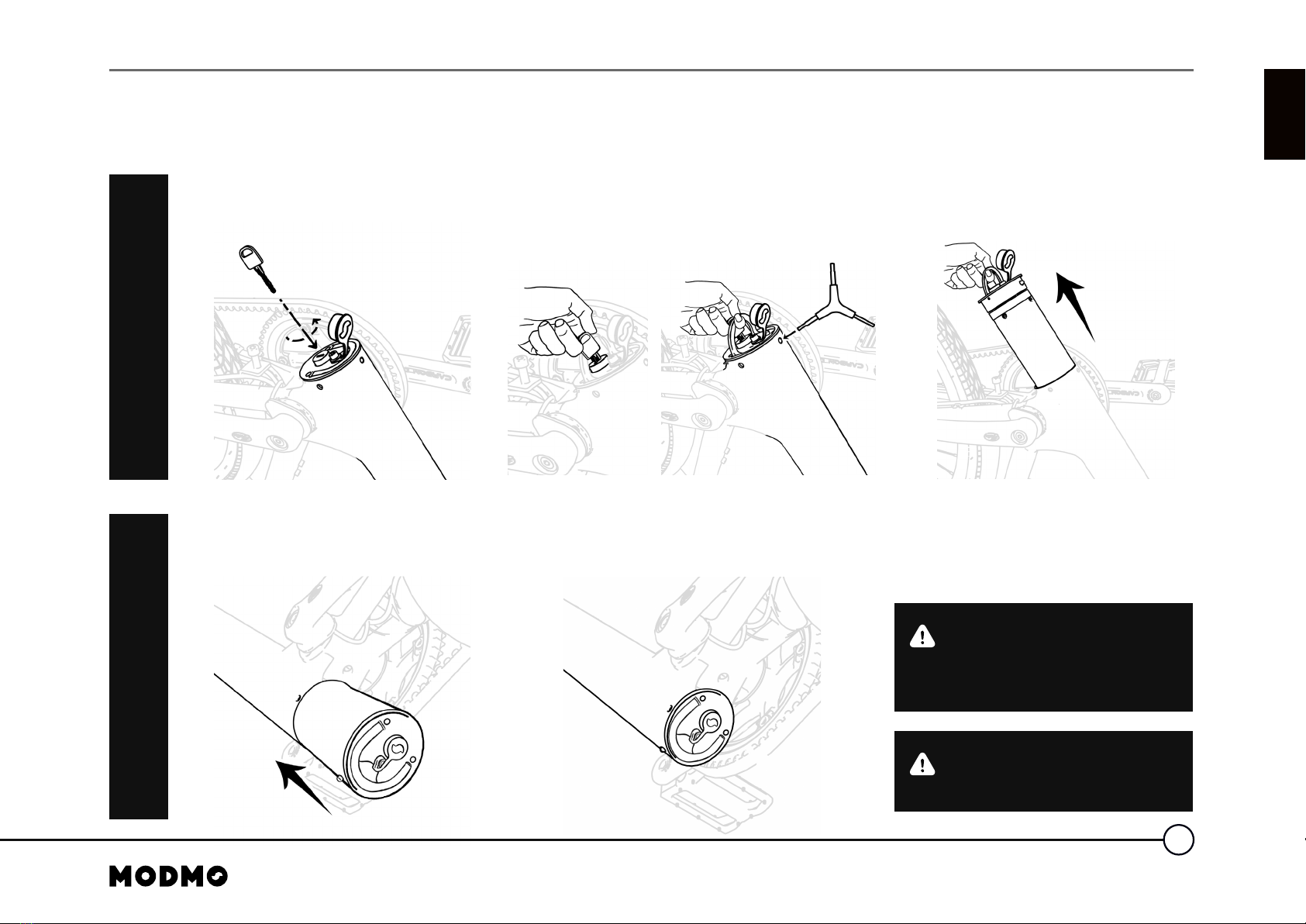 MODMO