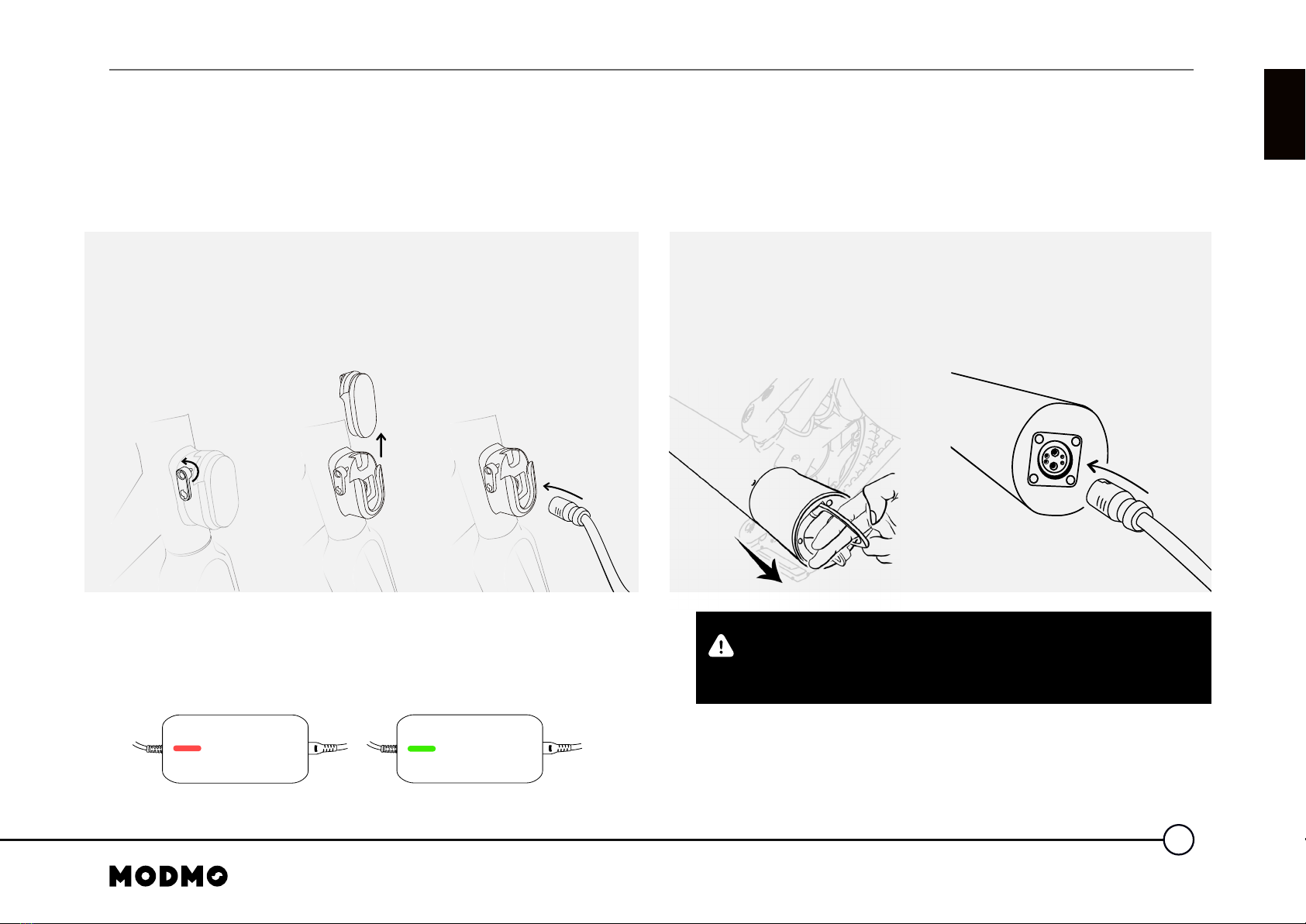 MODMO