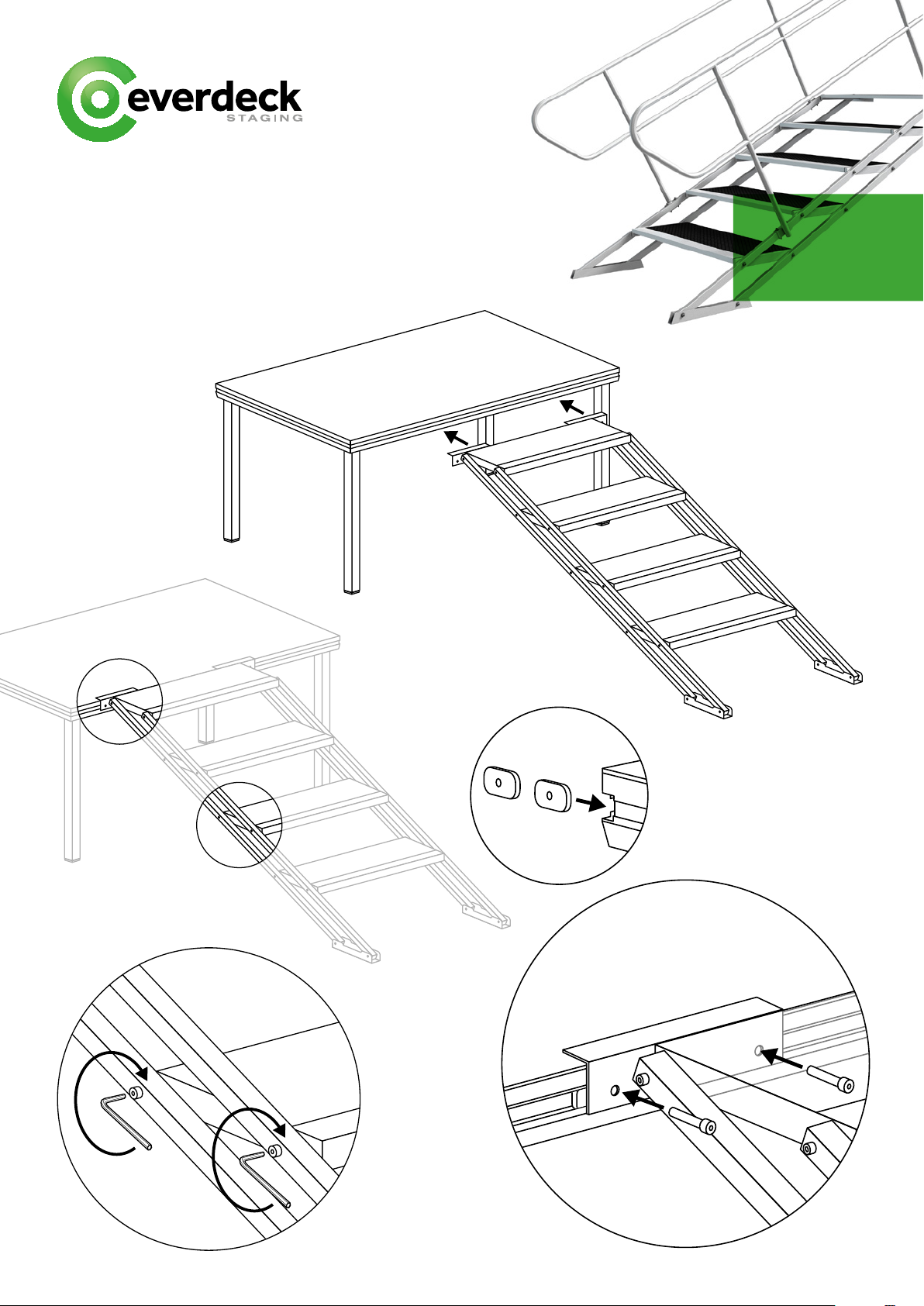 everdeck
STAGING