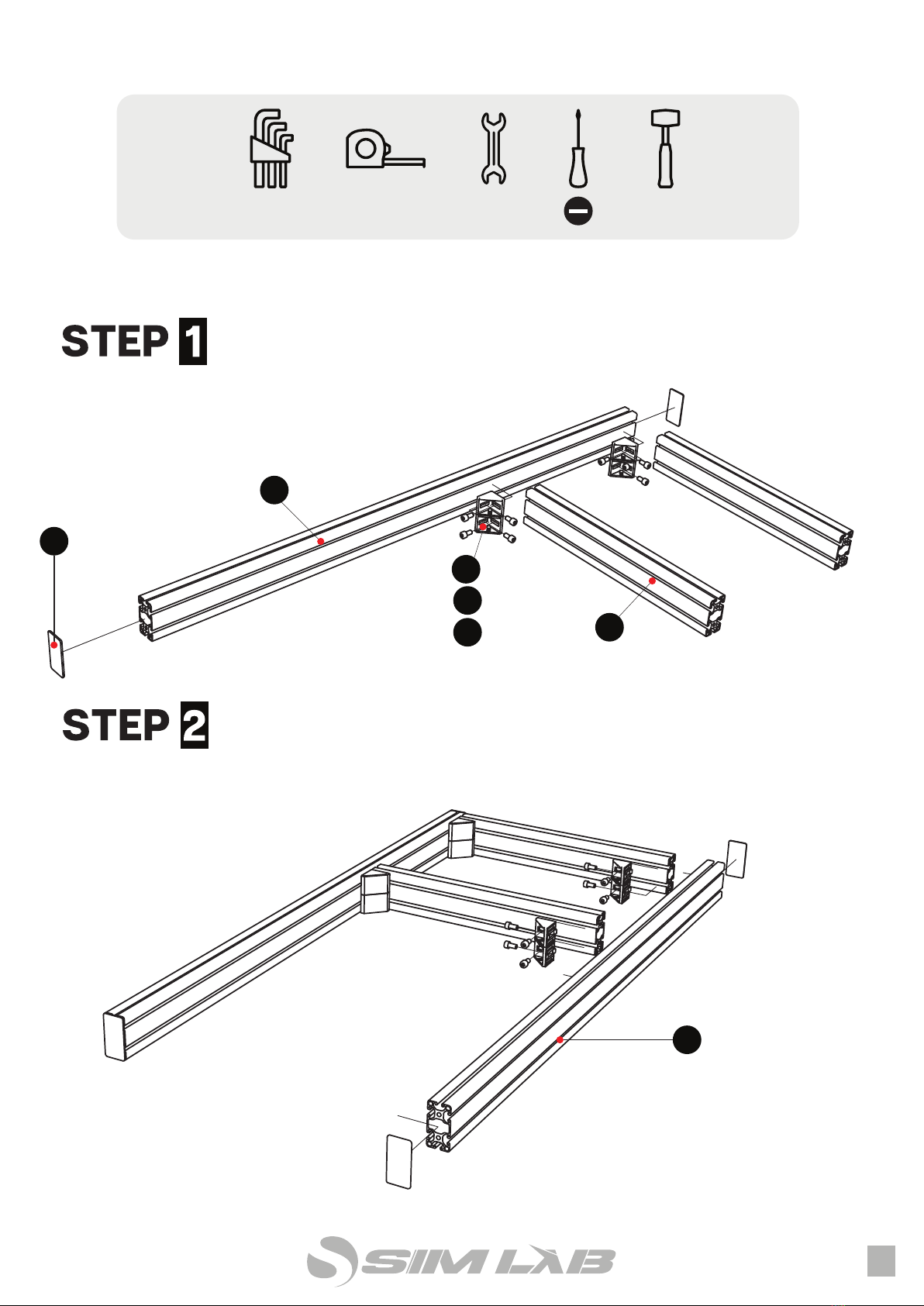 STEP 1

STEP 2

SIM LAB