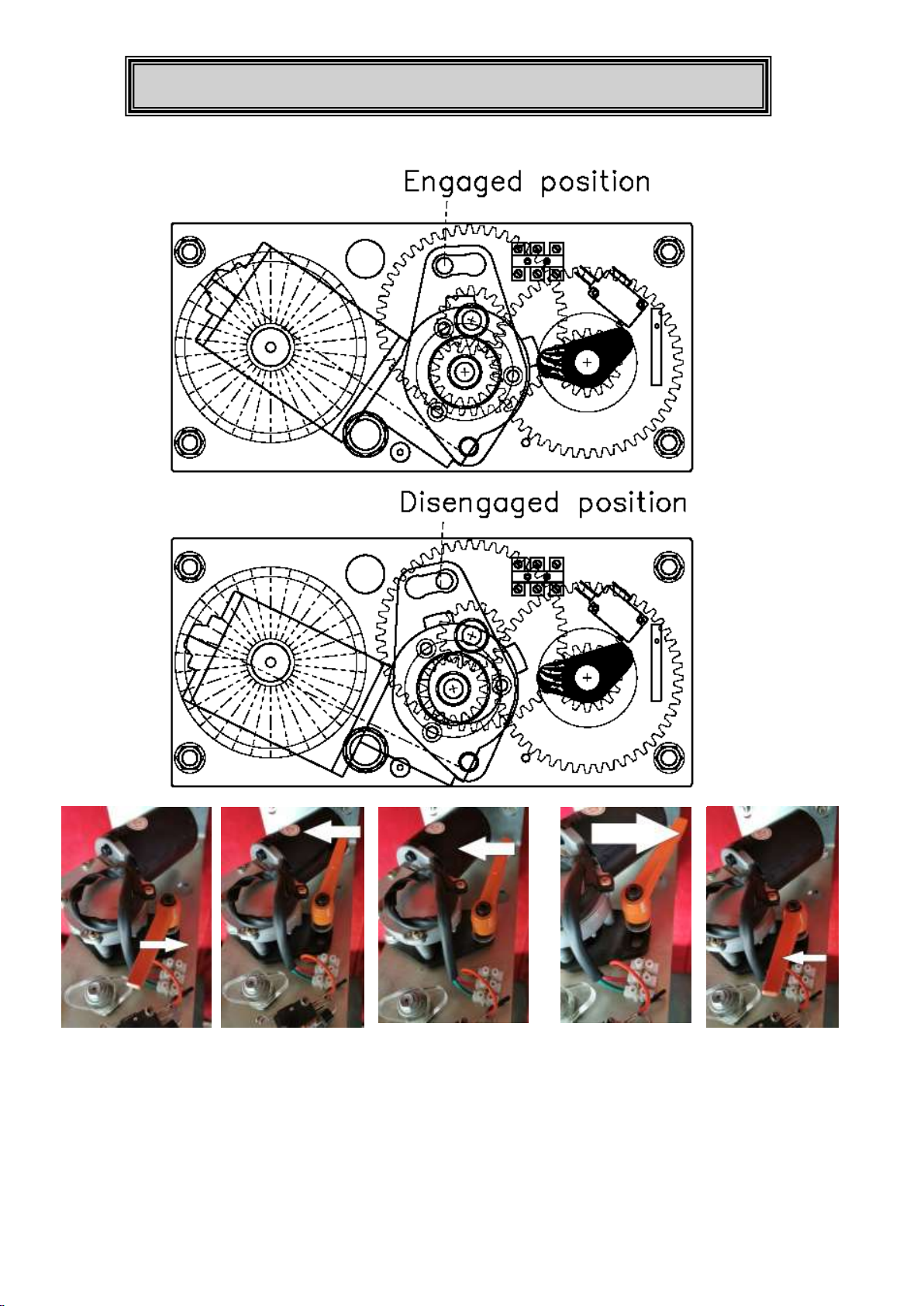 Engaged position

Disengaged position