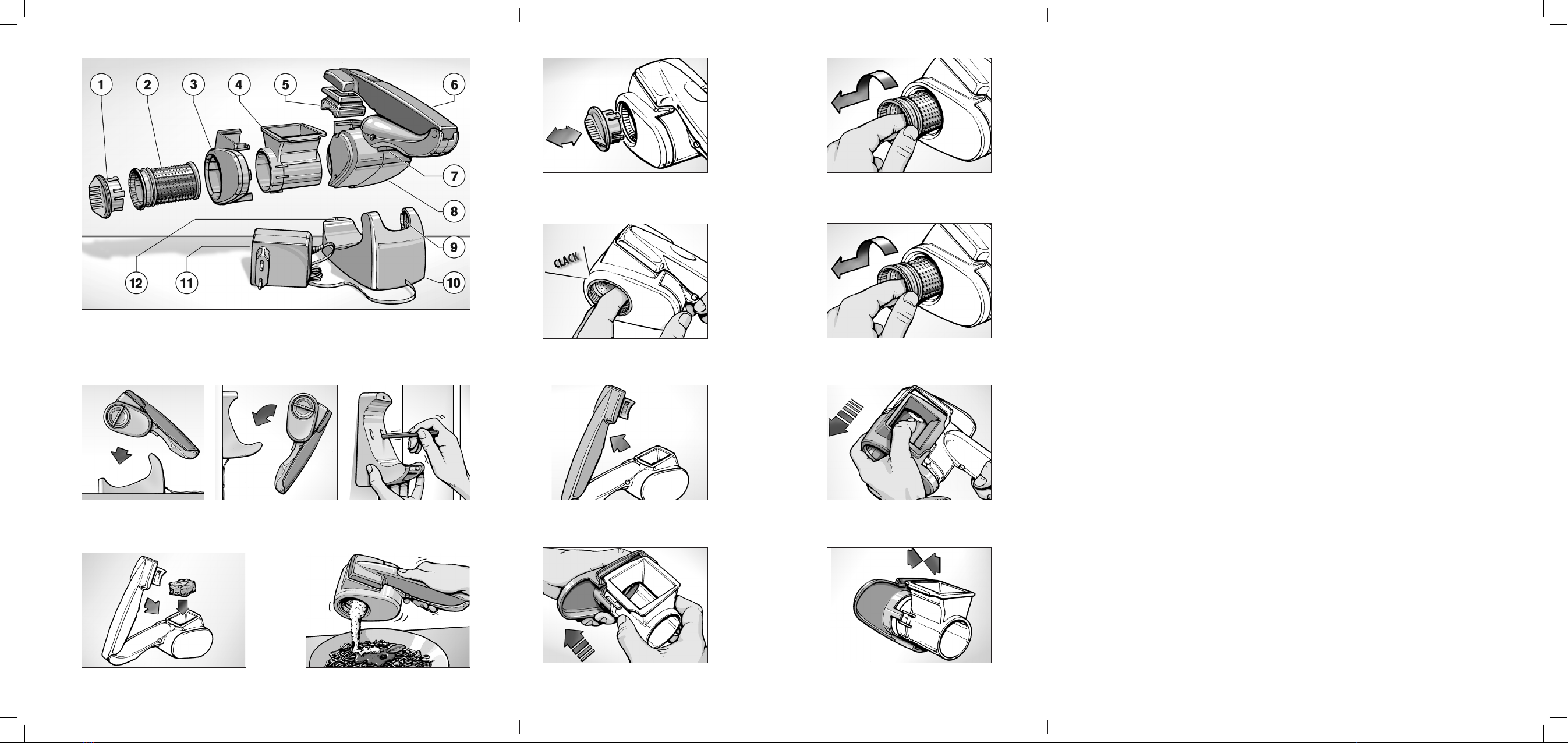 1 2 3 4 5 6 7 8 9 10 11 12

CLACK