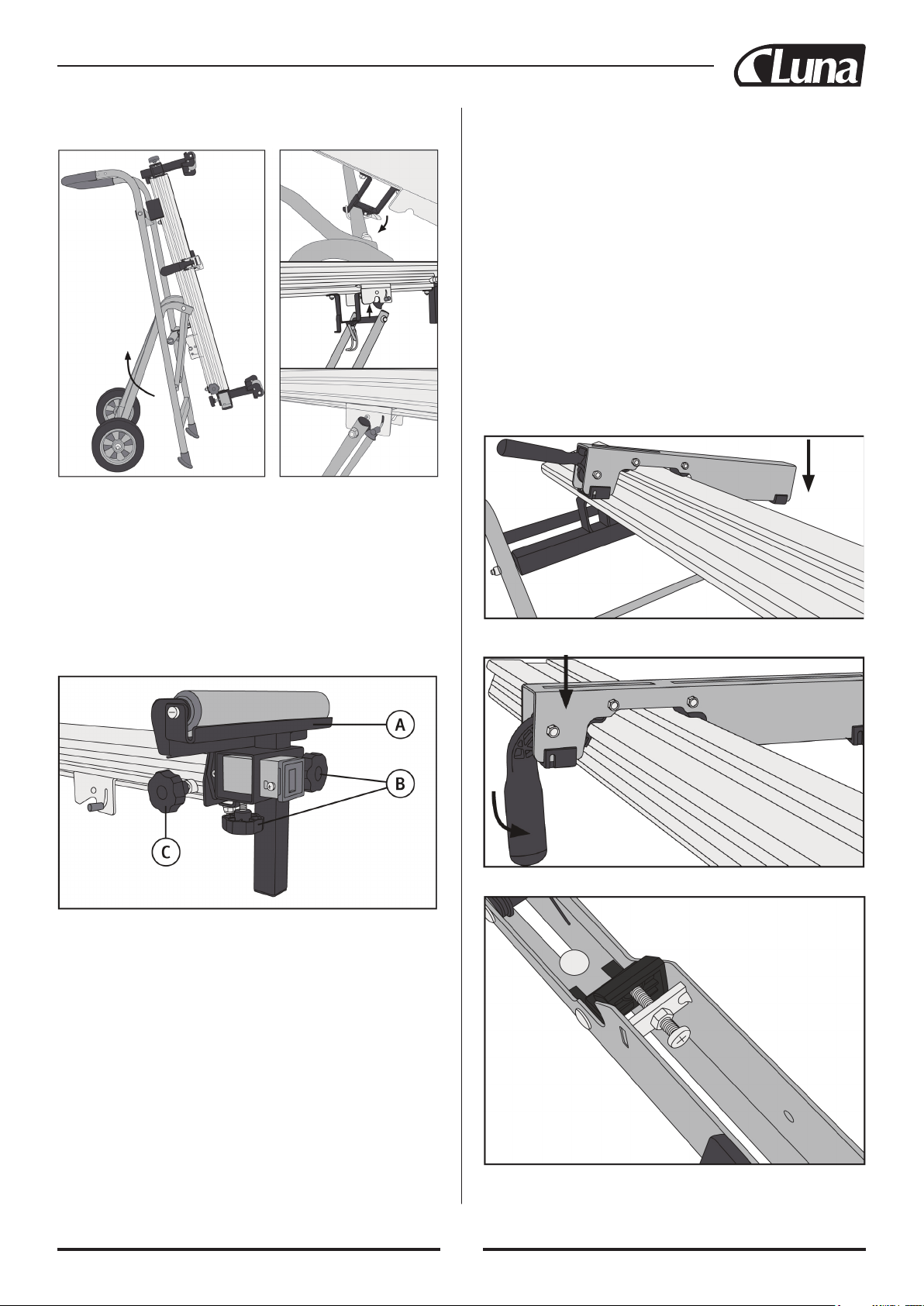 Luna

A

B

C