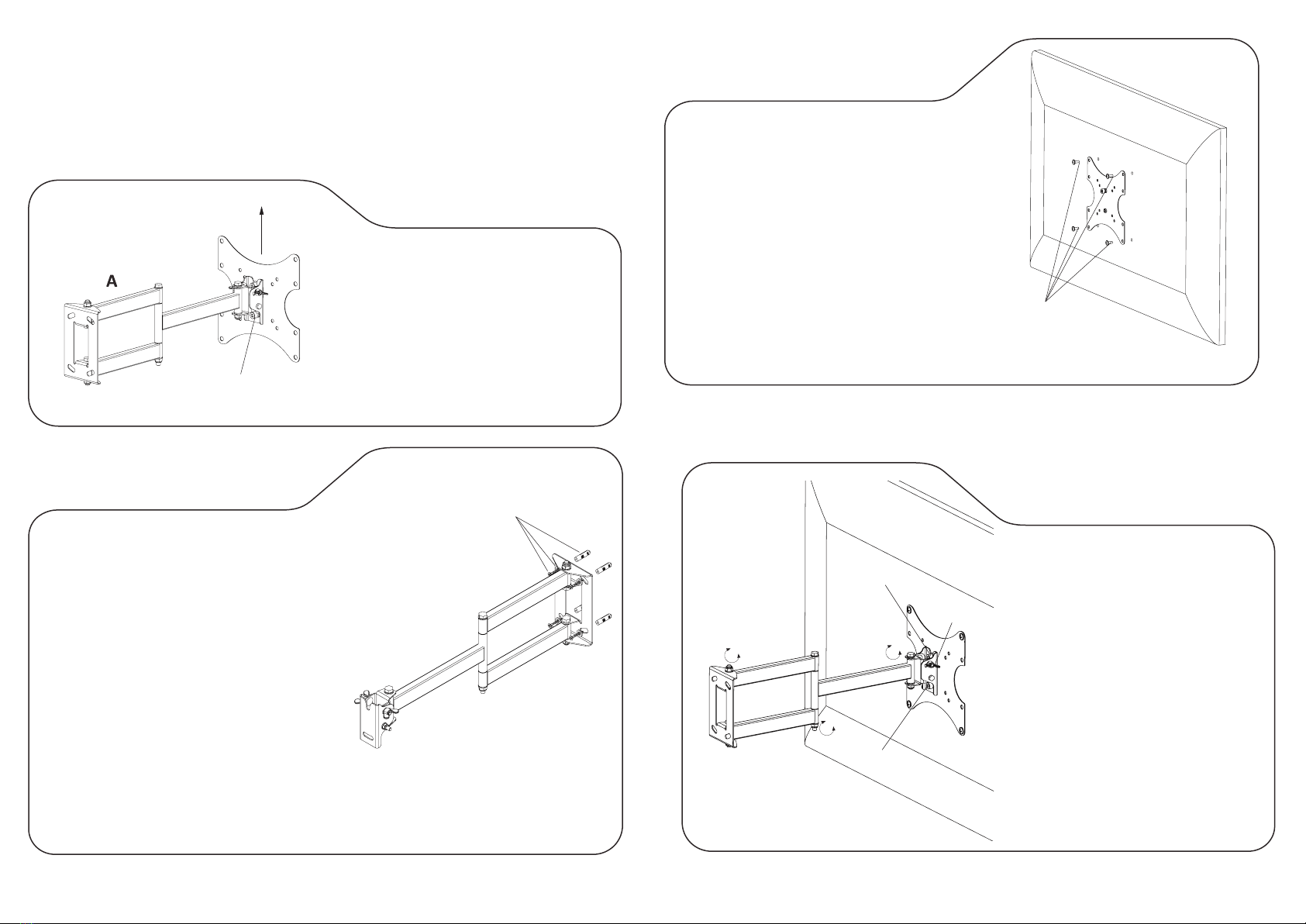 A