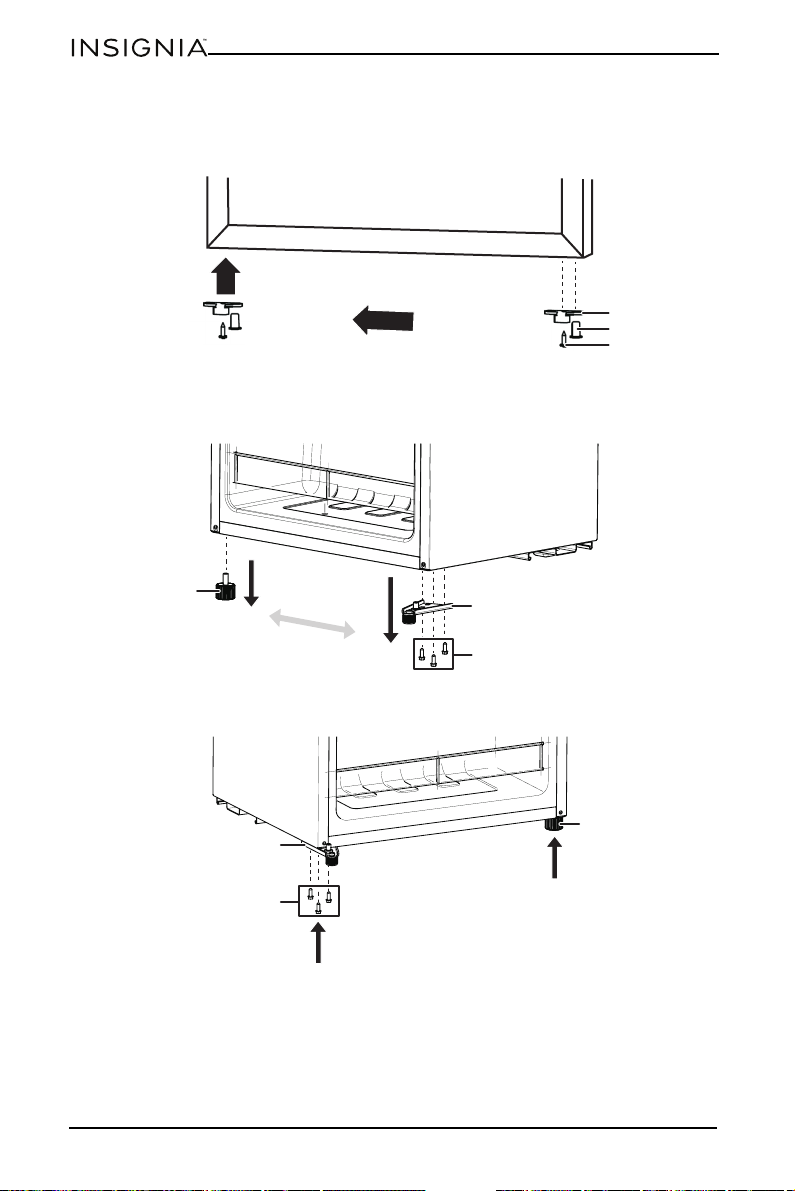 INSIGNIA™