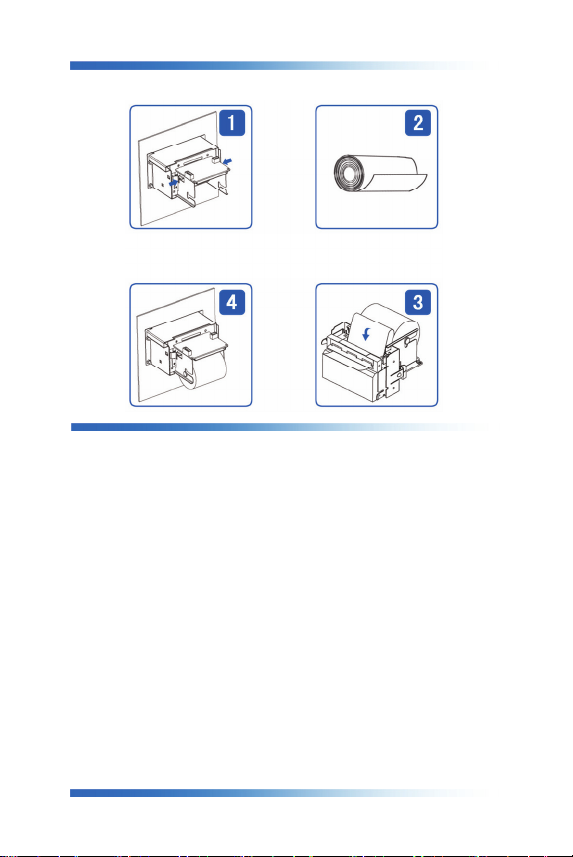 1

2

4

3