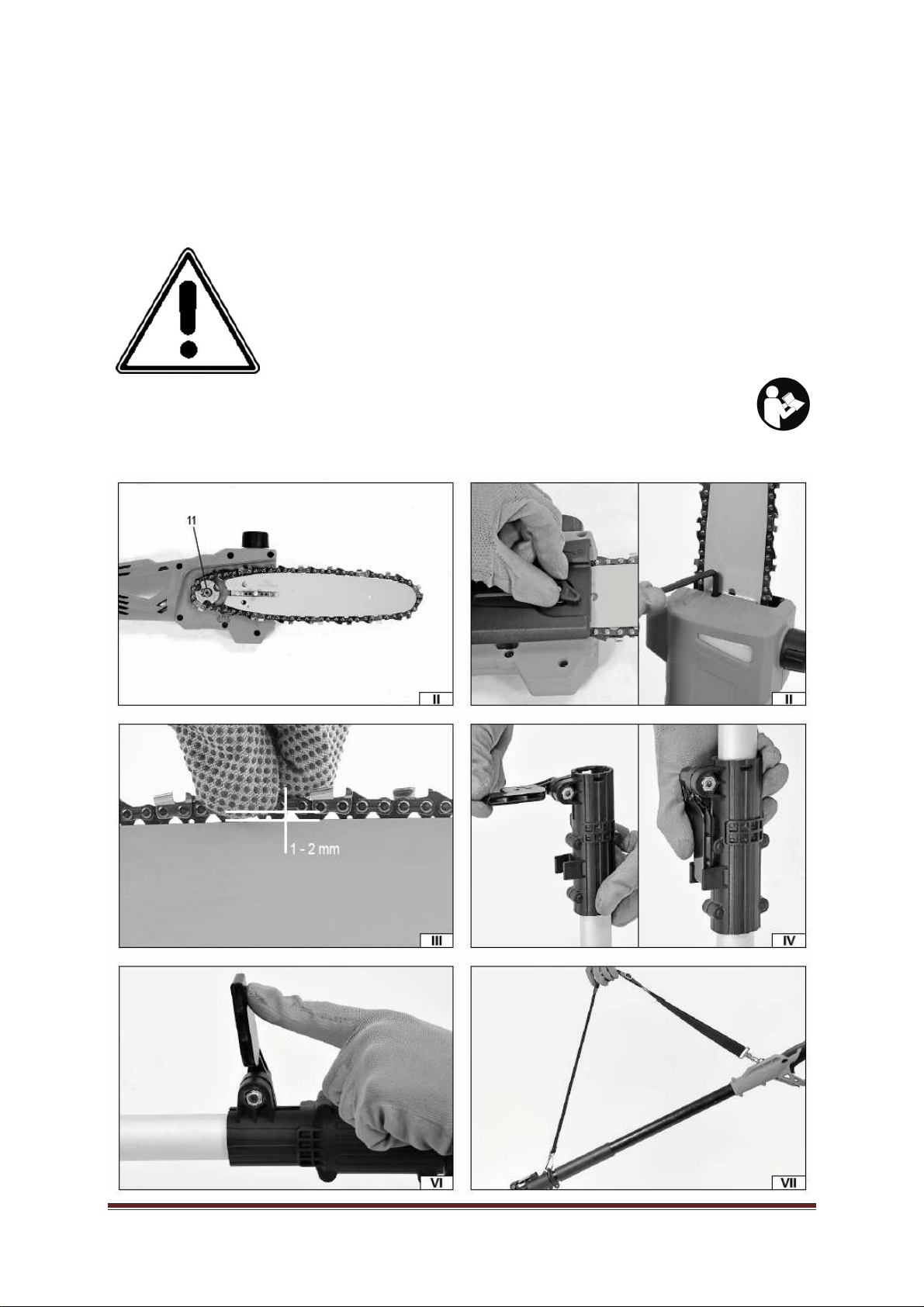 11

II

II

1 - 2 mm

III

IV

VI

VII