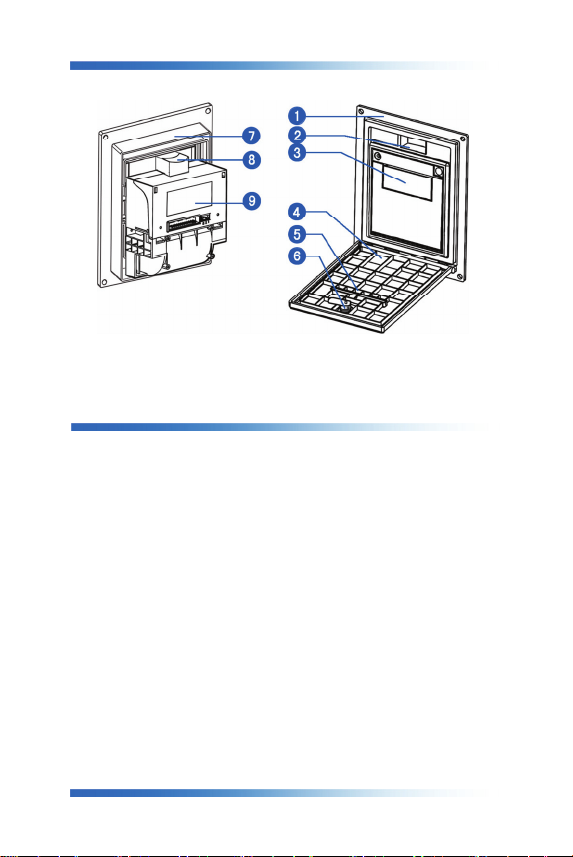 7
8
9
1
2
3
4
5
6