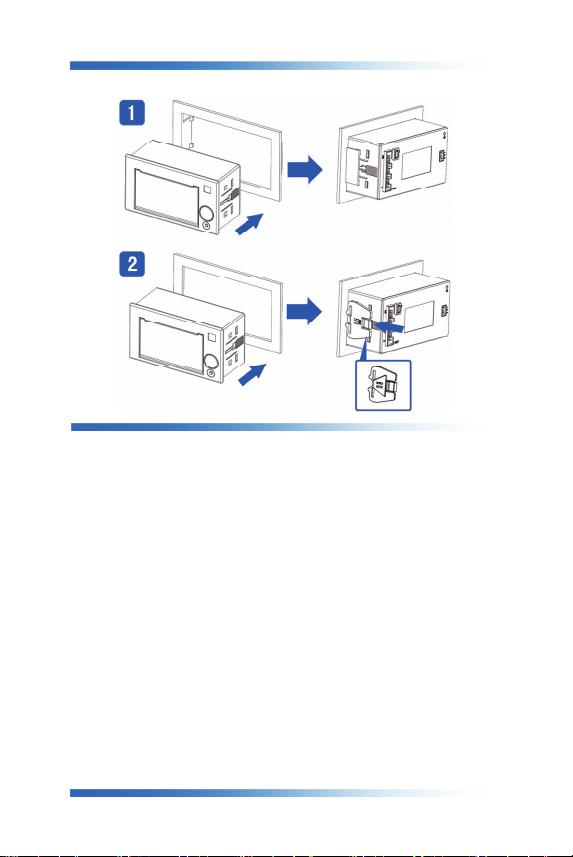 1

2