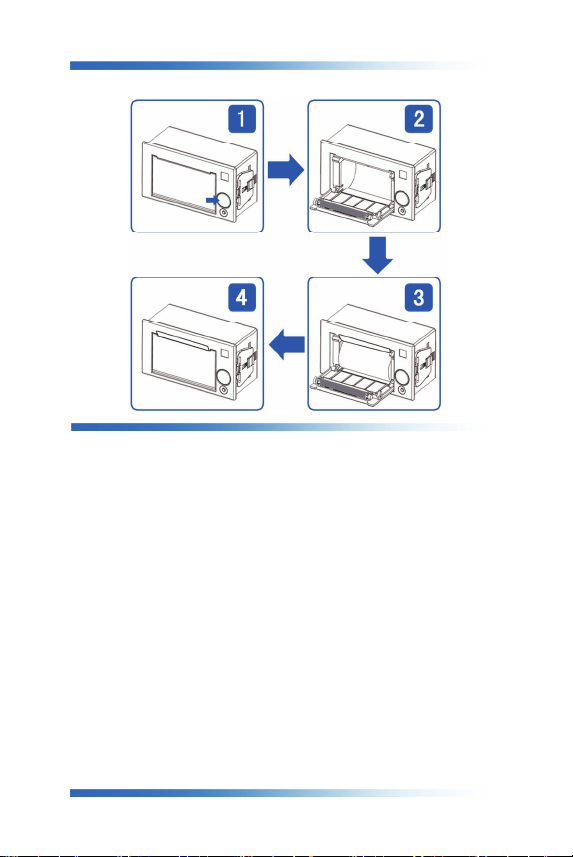 1

2

3

4