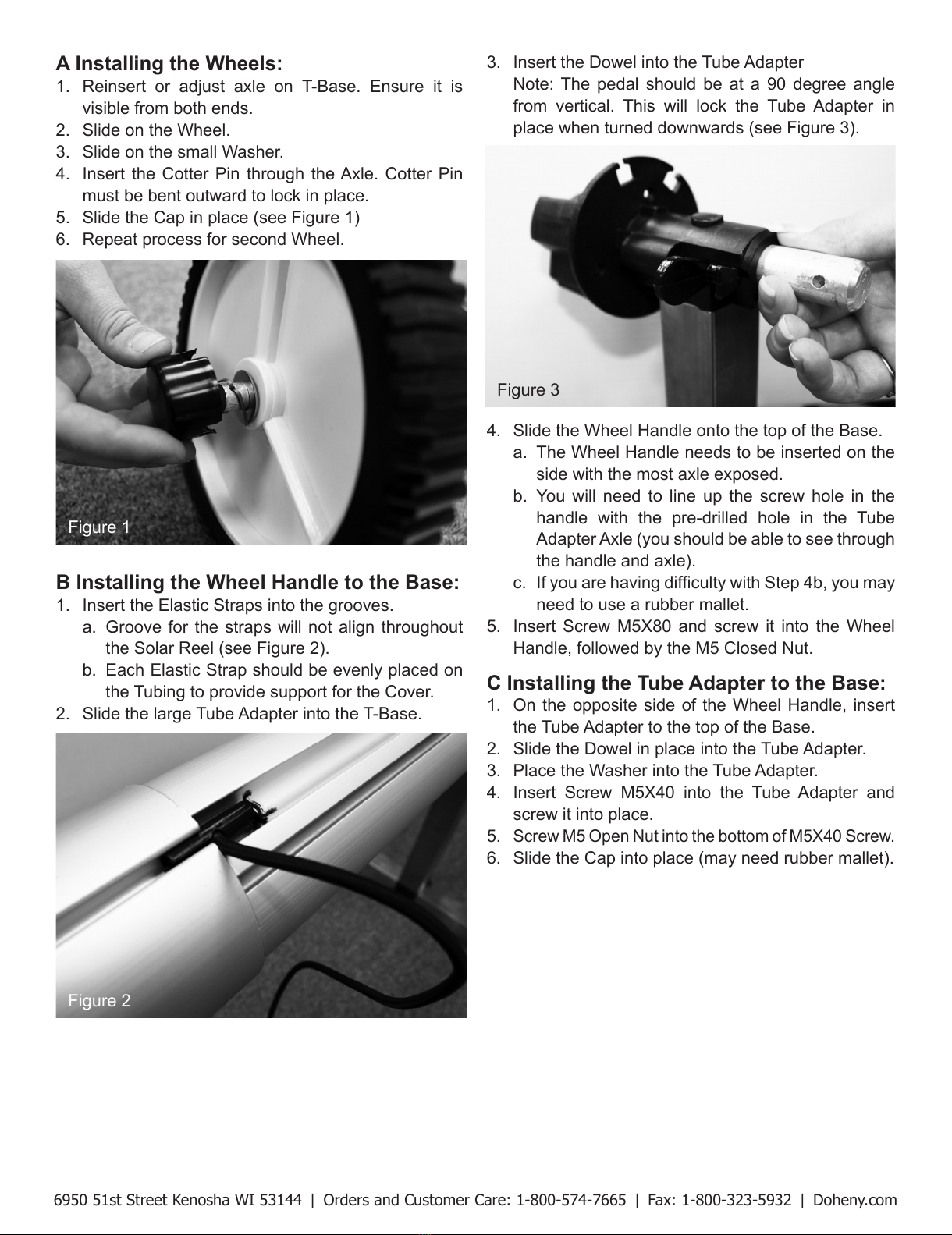 A Installing the Wheels:
1. Reinsert or adjust axle on T-Base. Ensure it is visible from both ends.
2. Slide on the Wheel.
3. Slide on the small Washer.
4. Insert the Cotter Pin through the Axle. Cotter Pin must be bent outward to lock in place.
5. Slide the Cap in place (see Figure 1)
6. Repeat process for second Wheel.

Figure 1

B Installing the Wheel Handle to the Base:
1. Insert the Elastic Straps into the grooves.
a. Groove for the straps will not align throughout the Solar Reel (see Figure 2).
b. Each Elastic Strap should be evenly placed on the Tubing to provide support for the Cover.
2. Slide the large Tube Adapter into the T-Base.

Figure 2

3. Insert the Dowel into the Tube Adapter
Note: The pedal should be at a 90 degree angle from vertical. This will lock the Tube Adapter in place when turned downwards (see Figure 3).

Figure 3

4. Slide the Wheel Handle onto the top of the Base.
a. The Wheel Handle needs to be inserted on the side with the most axle exposed.
b. You will need to line up the screw hole in the handle with the pre-drilled hole in the Tube Adapter Axle (you should be able to see through the handle and axle).
c. If you are having difficulty with Step 4b, you may need to use a rubber mallet.
5. Insert Screw M5X80 and screw it into the Wheel Handle, followed by the M5 Closed Nut.

C Installing the Tube Adapter to the Base:
1. On the opposite side of the Wheel Handle, insert the Tube Adapter to the top of the Base.
2. Slide the Dowel in place into the Tube Adapter.
3. Place the Washer into the Tube Adapter.
4. Insert Screw M5X40 into the Tube Adapter and screw it into place.
5. Screw M5 Open Nut into the bottom of M5X40 Screw.
6. Slide the Cap into place (may need rubber mallet).

6950 51st Street Kenosha WI 53144 | Orders and Customer Care: 1-800-574-7665 | Fax: 1-800-323-5932 | Doheny.com