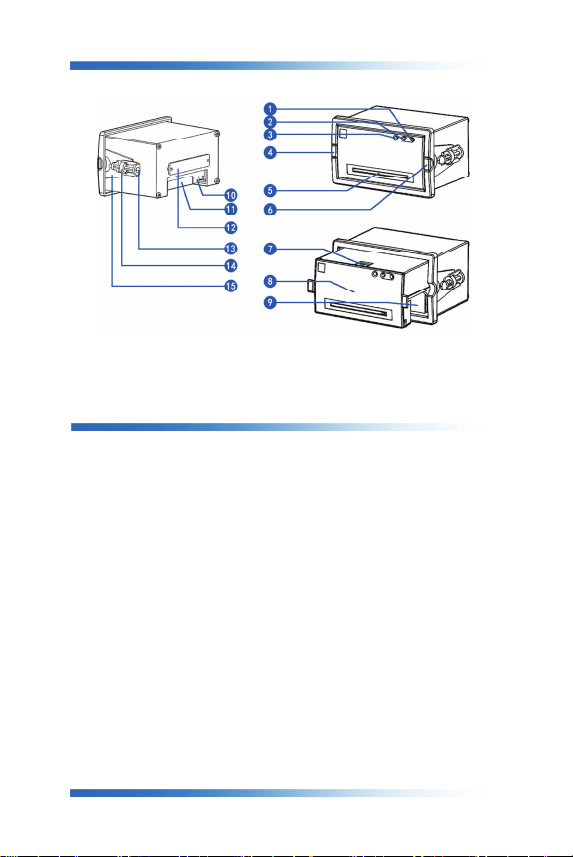 1
2
3
4
5
6
7
8
9
10
11
12
13
14
15