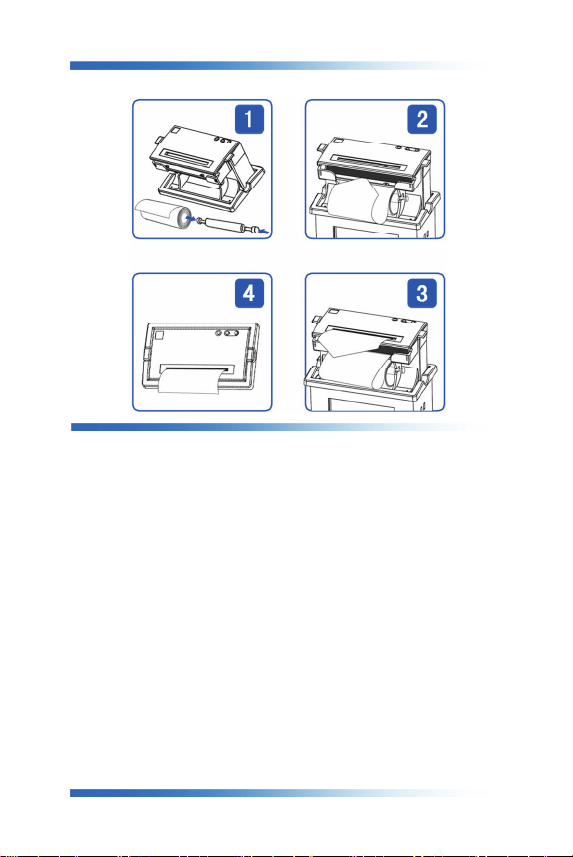 1

2

4

3