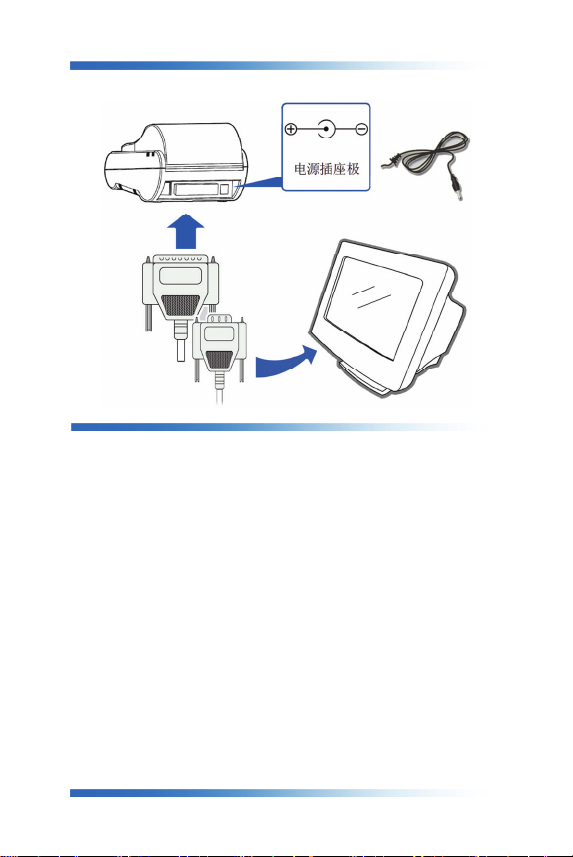 电源插座极