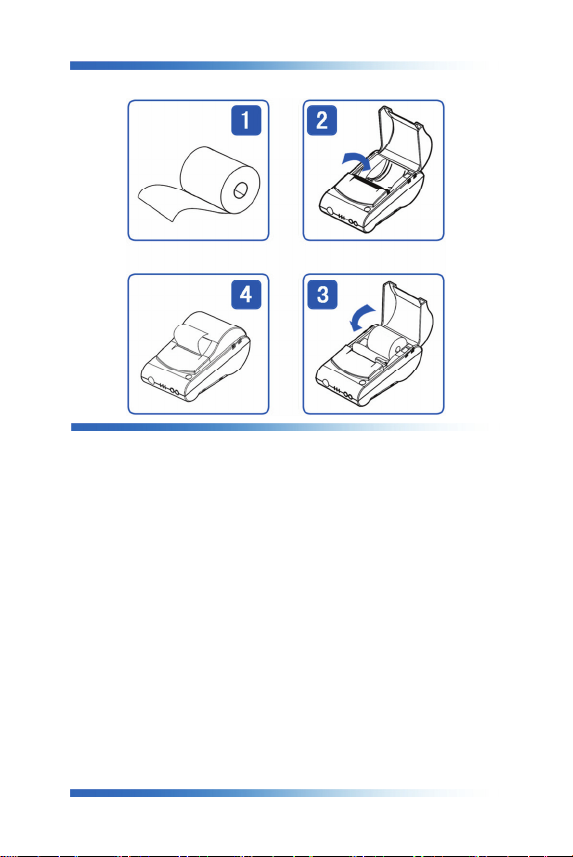 1

2

4

3