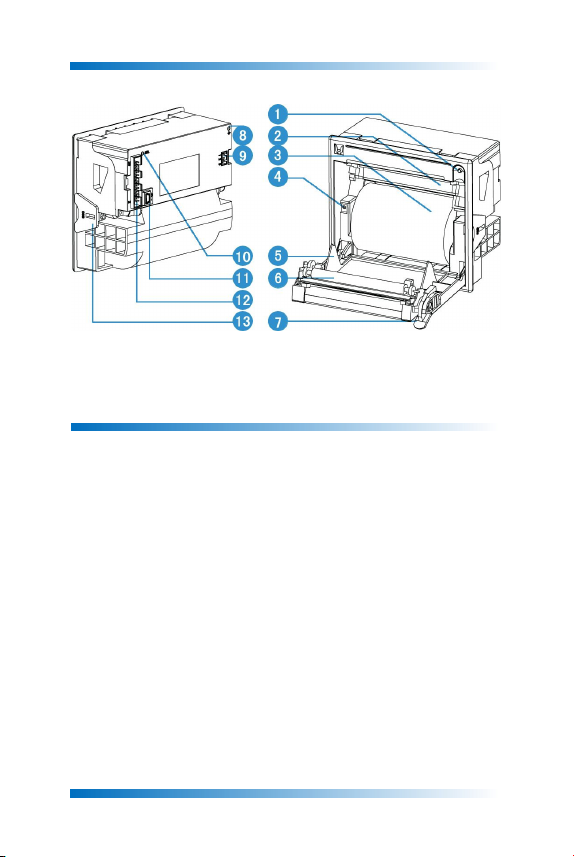 8
9
10
11
12
13
1
2
3
4
5
6
7