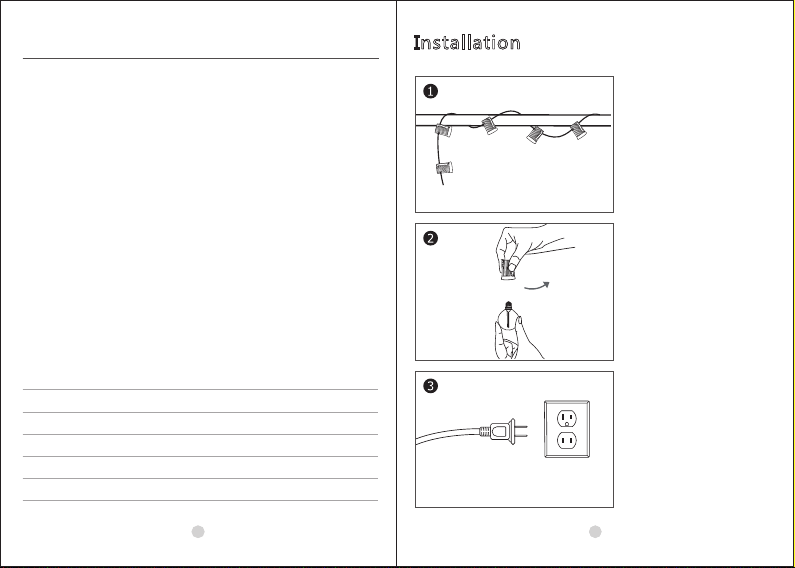 Installation

1

2

3